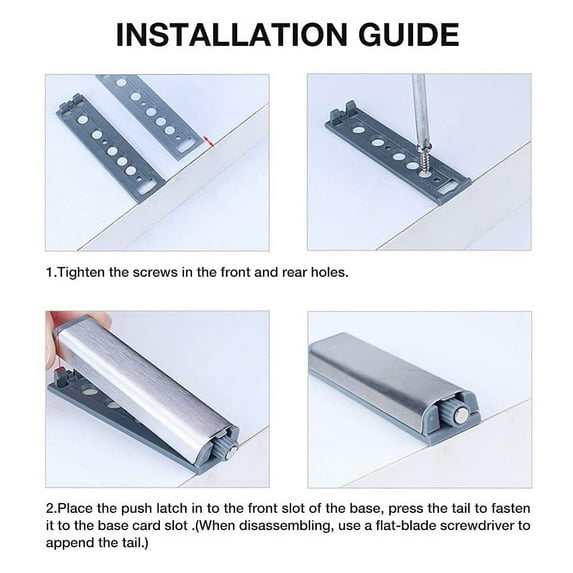 INSTALLATION GUIDE

1.Tighten the screws in the front and rear holes.

2.Place the push latch in to the front slot of the base, press the tail to fasten it to the base card slot .(When disassembling, use a flat-blade screwdriver to append the tail.)