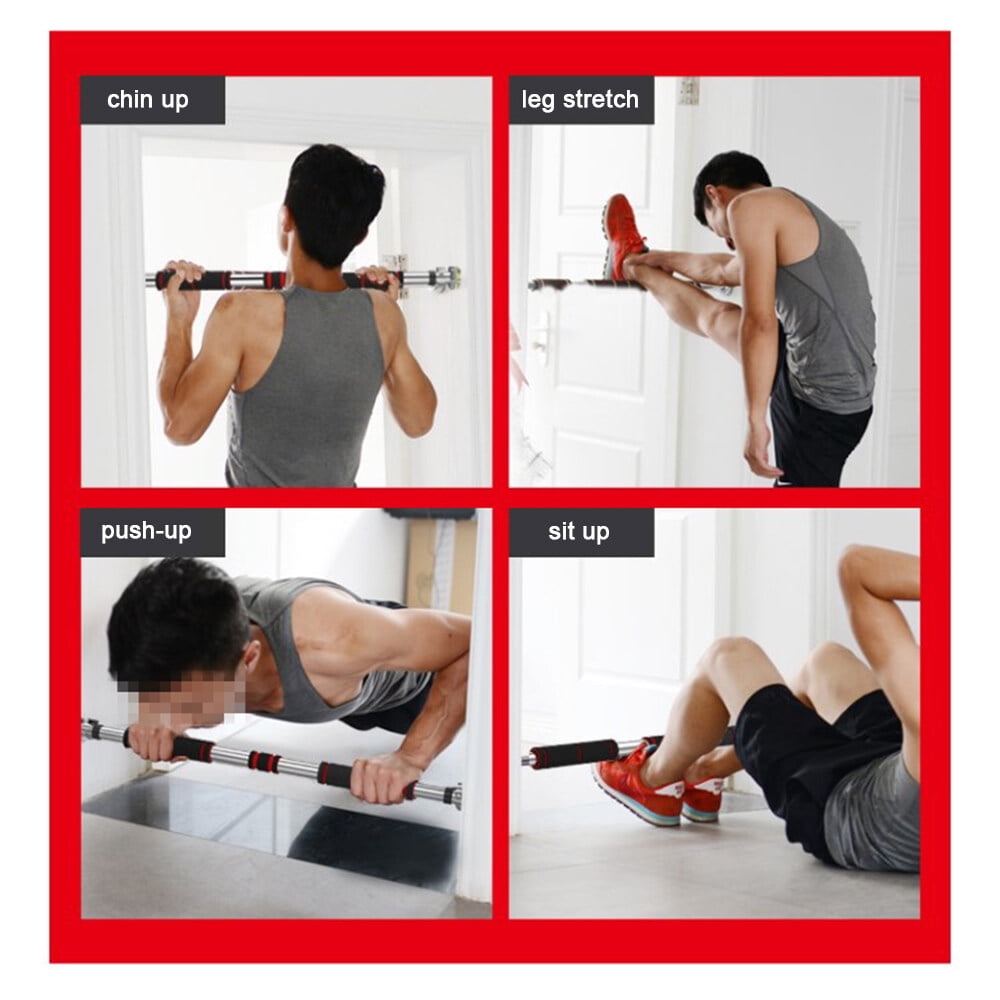 chin up

leg stretch

push-up

sit up