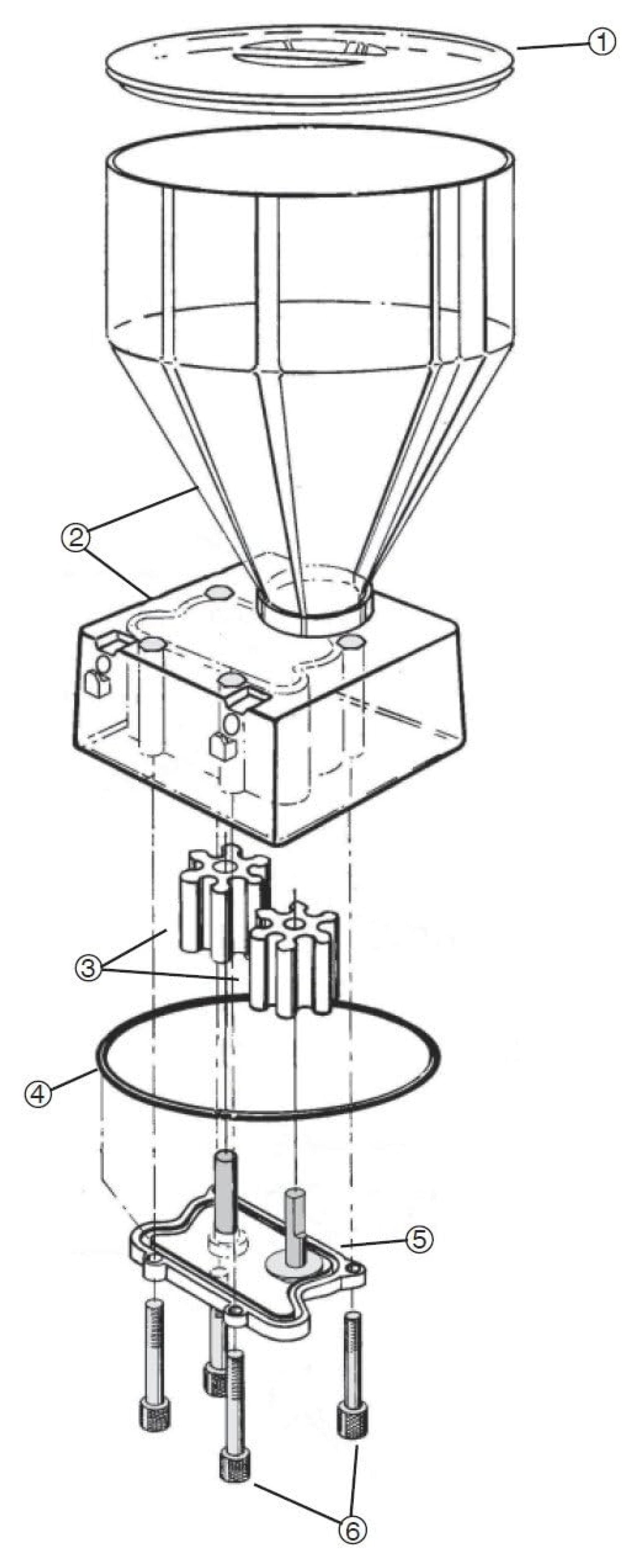 ①
②
③
④
⑤
⑥