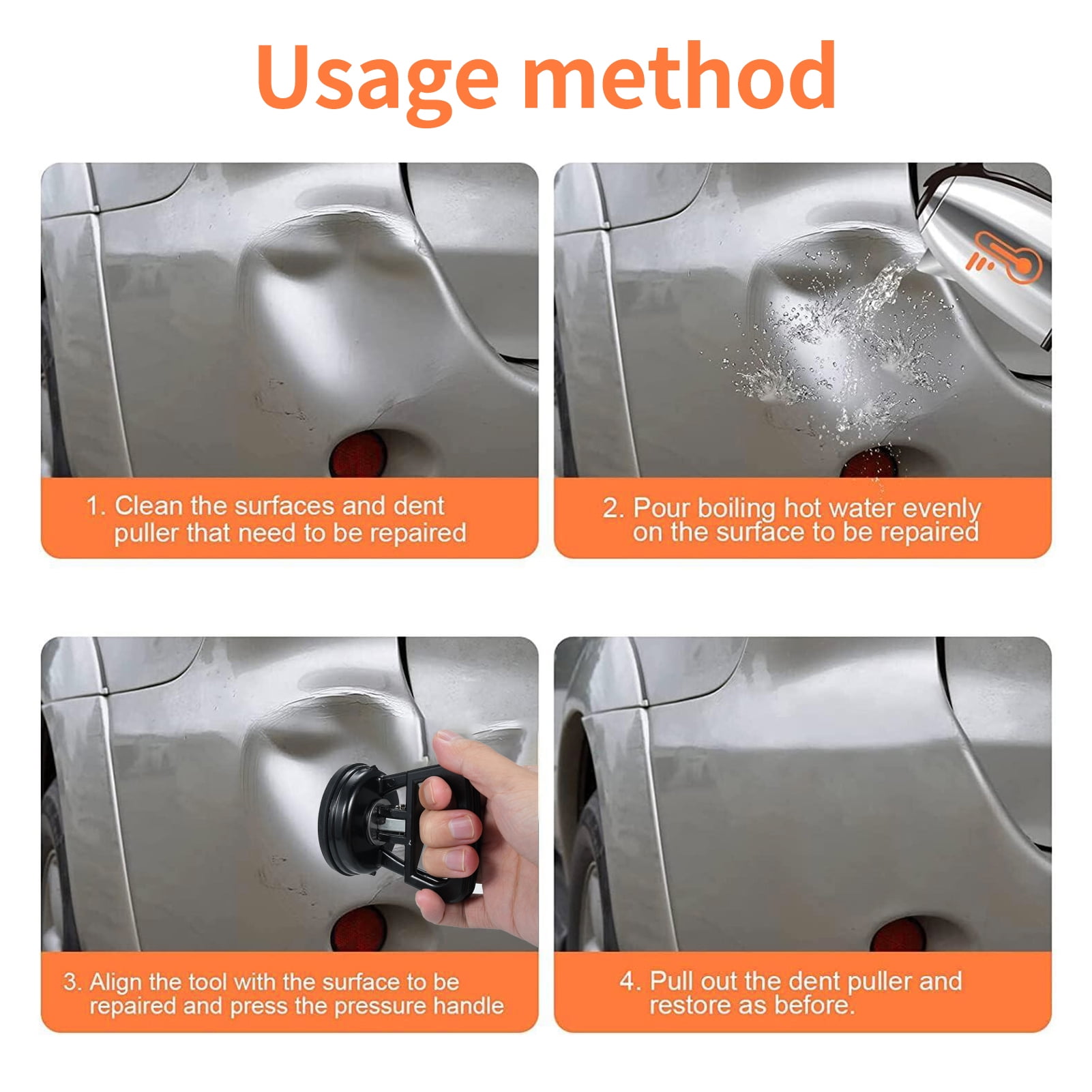 Usage method

1. Clean the surfaces and dent puller that need to be repaired

2. Pour boiling hot water evenly on the surface to be repaired

3. Align the tool with the surface to be repaired and press the pressure handle

4. Pull out the dent puller and restore as before.