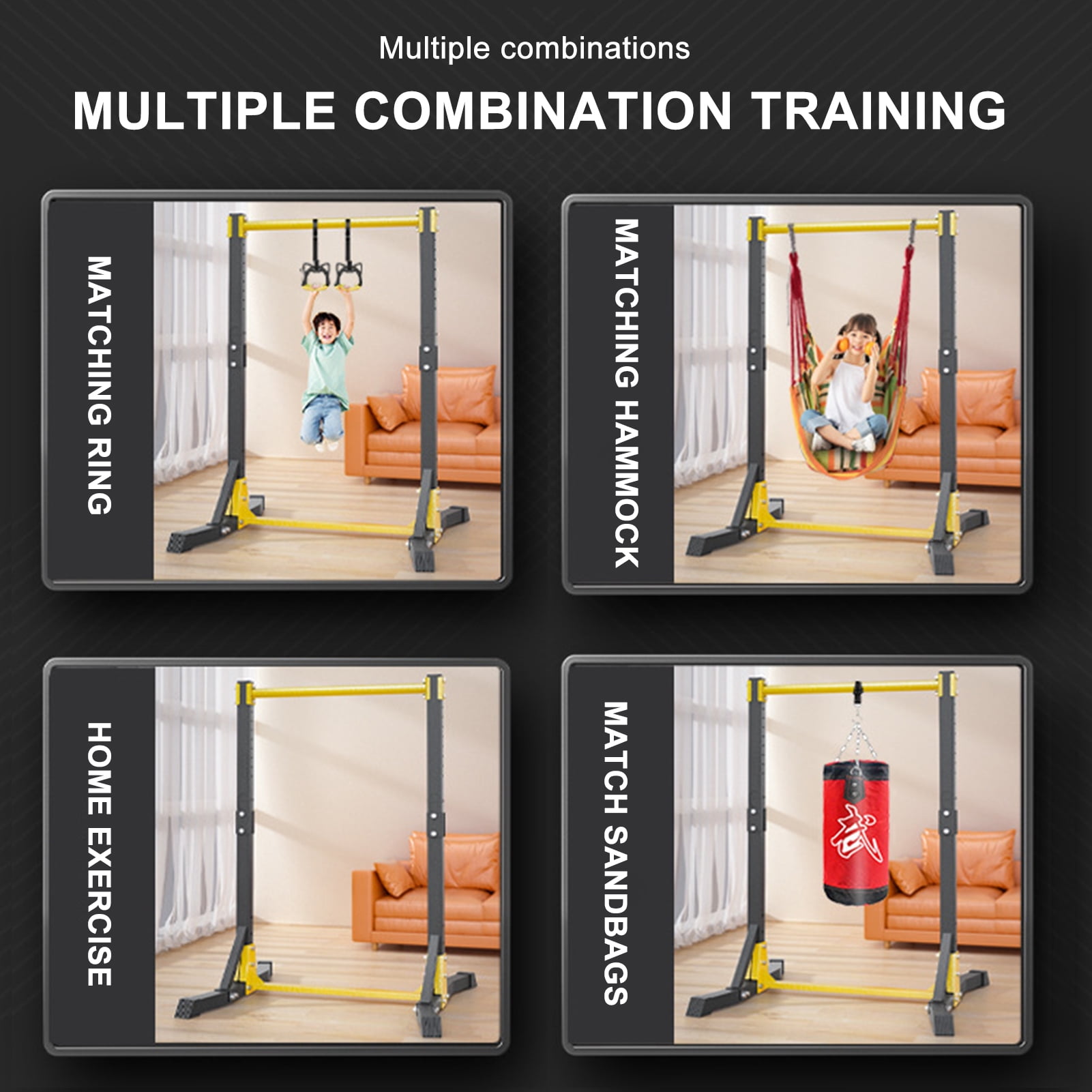 Multiple combinations

MULTIPLE COMBINATION TRAINING

MATCHING RING

MATCHING HAMMOCK

HOME EXERCISE

MATCH SANDBAGS

武