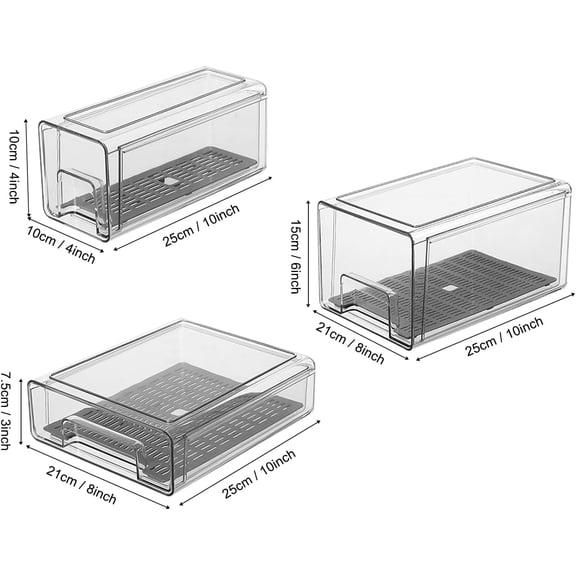 10cm / 4inch
10cm / 4inch
25cm / 10inch

15cm / 6inch
21cm / 8inch
25cm / 10inch

7.5cm / 3inch
21cm / 8inch
25cm / 10inch