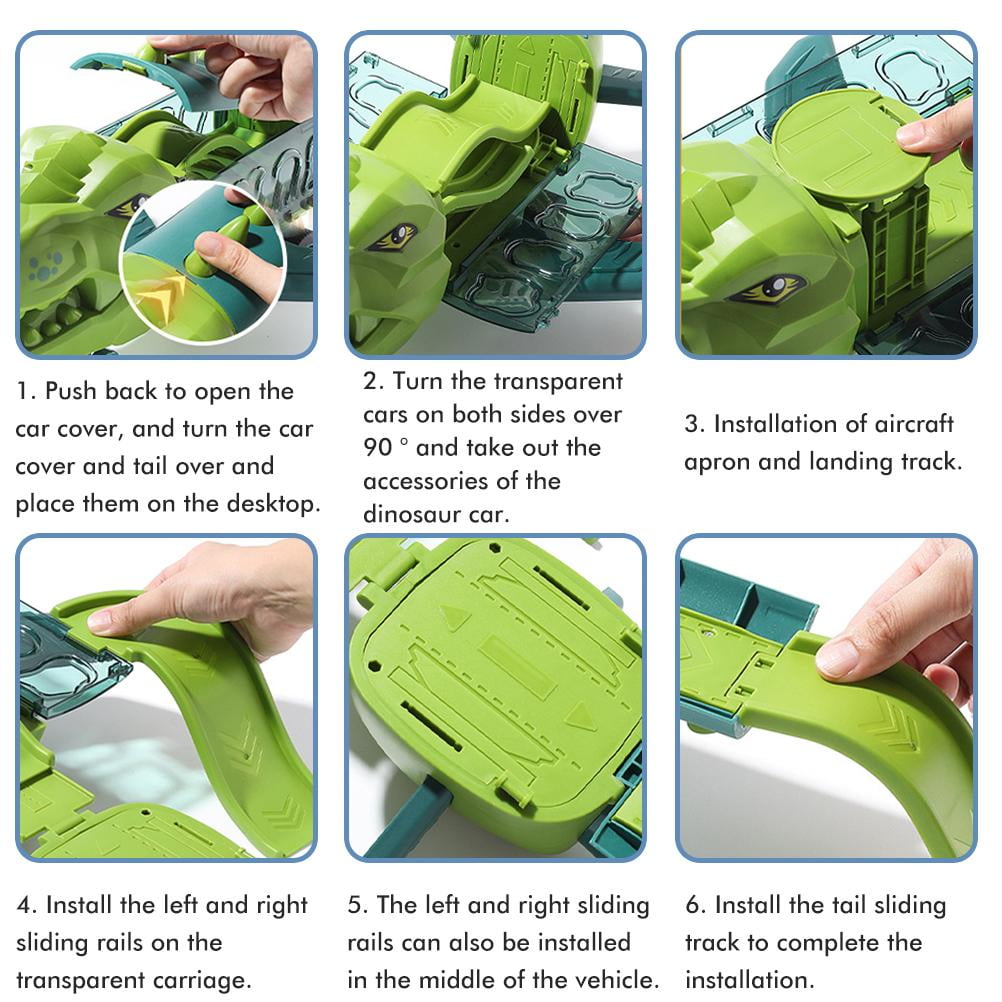 1. Push back to open the car cover, and turn the car cover and tail over and place them on the desktop.

2. Turn the transparent cars on both sides over 90 ° and take out the accessories of the dinosaur car.

3. Installation of aircraft apron and landing track.

4. Install the left and right sliding rails on the transparent carriage.

5. The left and right sliding rails can also be installed in the middle of the vehicle.

6. Install the tail sliding track to complete the installation.