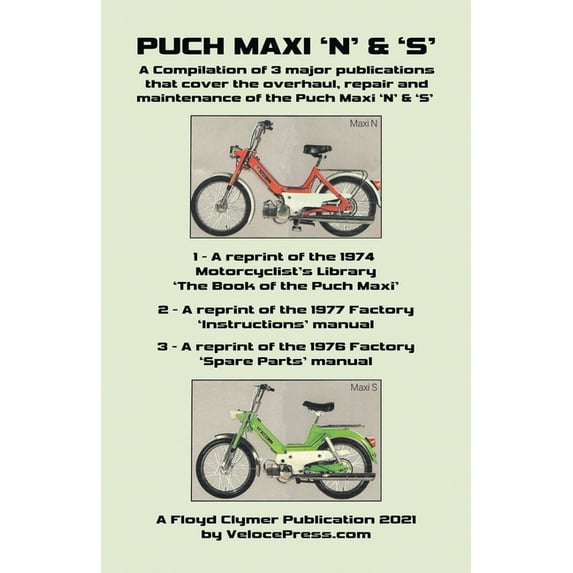 PUCH MAXI 'N' & 'S'

A Compilation of 3 major publications that cover the overhaul, repair and maintenance of the Puch Maxi 'N' & 'S'

Maxi N

1 - A reprint of the 1974 Motorcyclist's Library 'The Book of the Puch Maxi'

2 - A reprint of the 1977 Factory 'Instructions' manual

3 - A reprint of the 1976 Factory 'Spare Parts' manual

Maxi S

A Floyd Clymer Publication 2021 by VelocePress.com