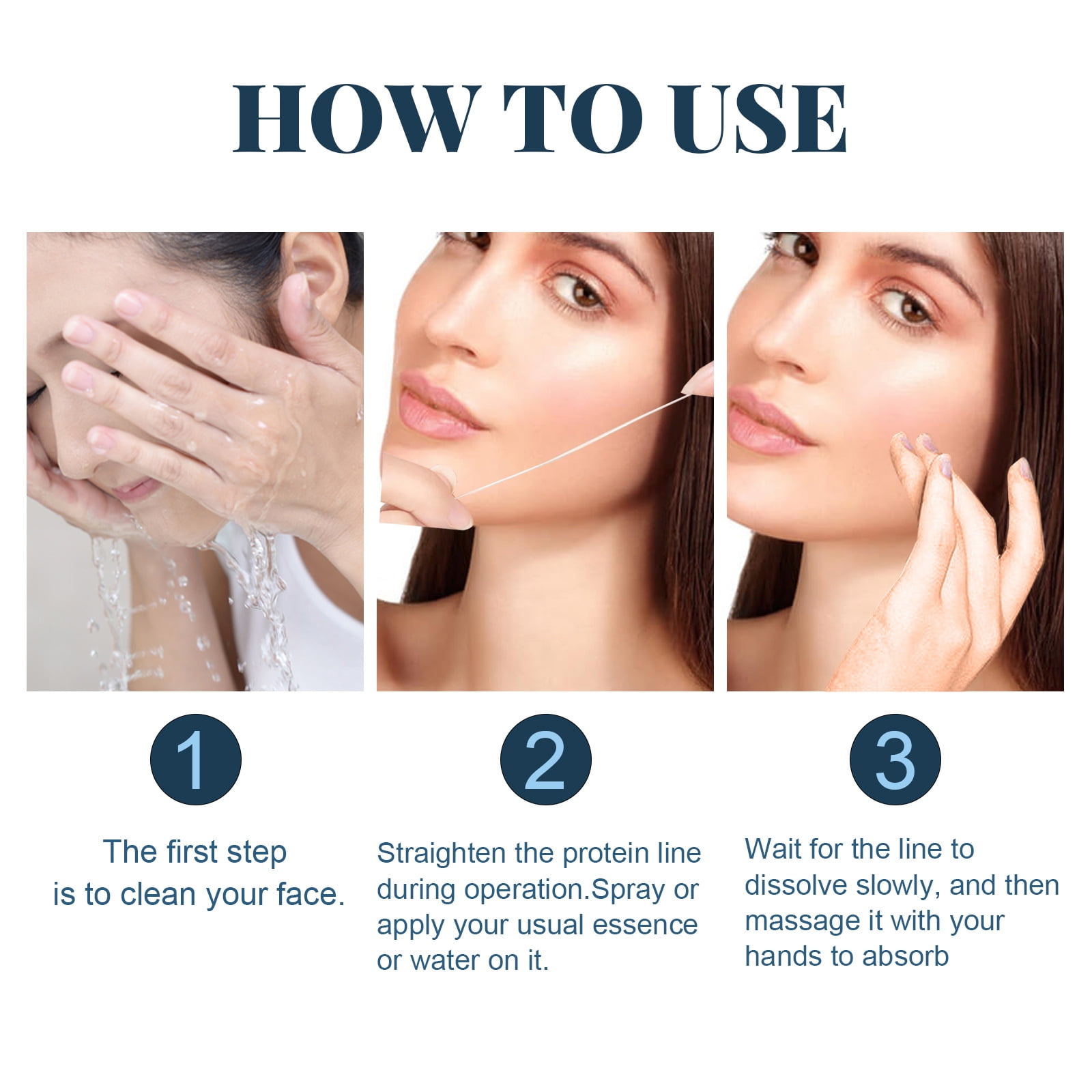 HOW TO USE

1

The first step is to clean your face.

2

Straighten the protein line during operation.Spray or apply your usual essence or water on it.

3

Wait for the line to dissolve slowly, and then massage it with your hands to absorb