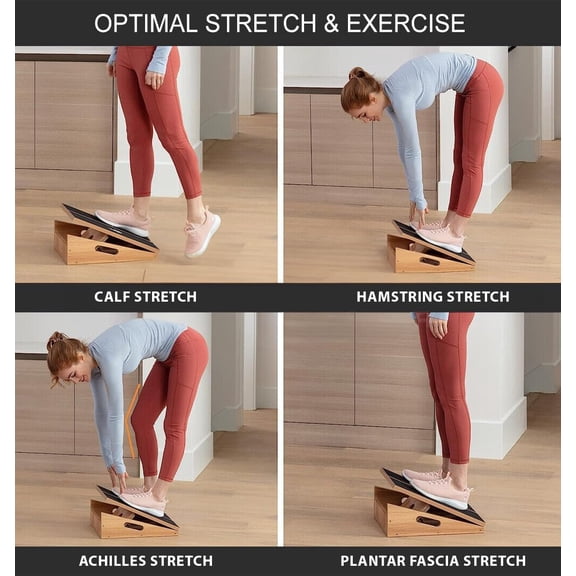 OPTIMAL STRETCH & EXERCISE

CALF STRETCH

HAMSTRING STRETCH

ACHILLES STRETCH

PLANTAR FASCIA STRETCH