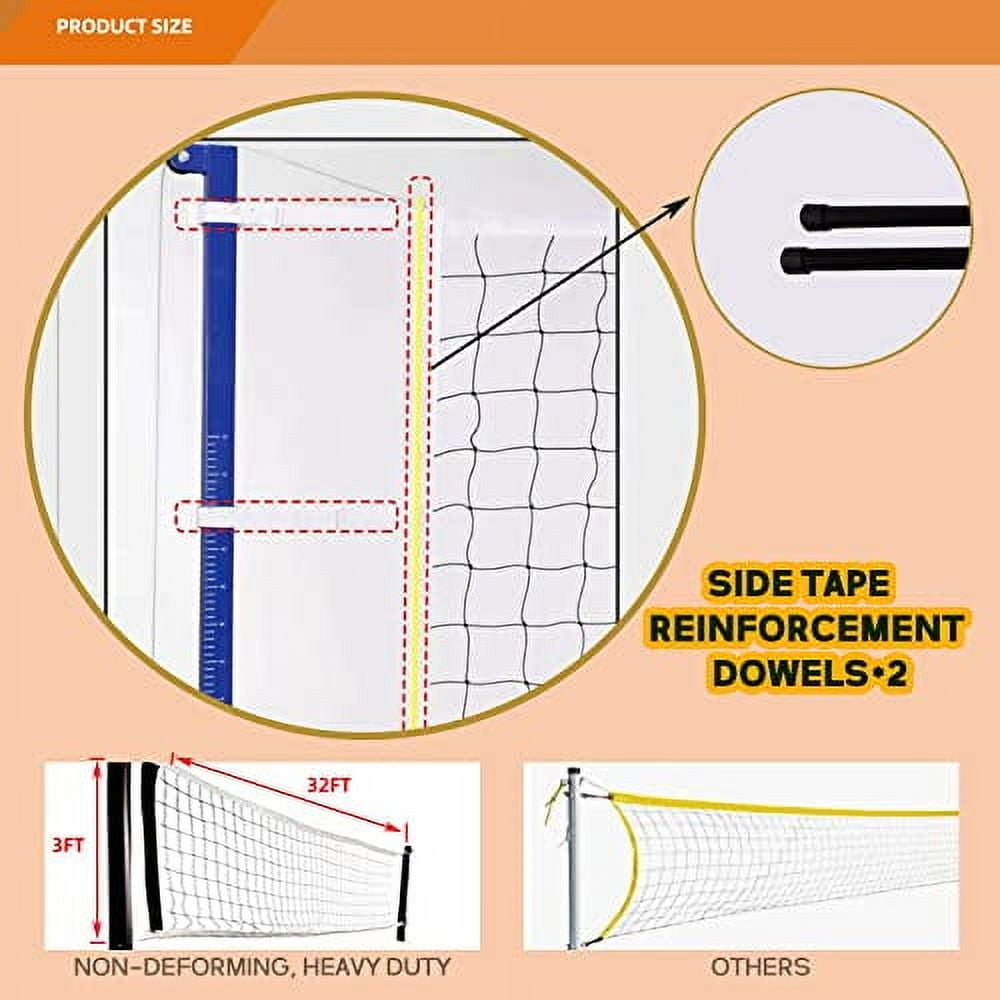 PRODUCT SIZE

SIDE TAPE REINFORCEMENT DOWELS*2

32FT

3FT

NON-DEFORMING, HEAVY DUTY

OTHERS