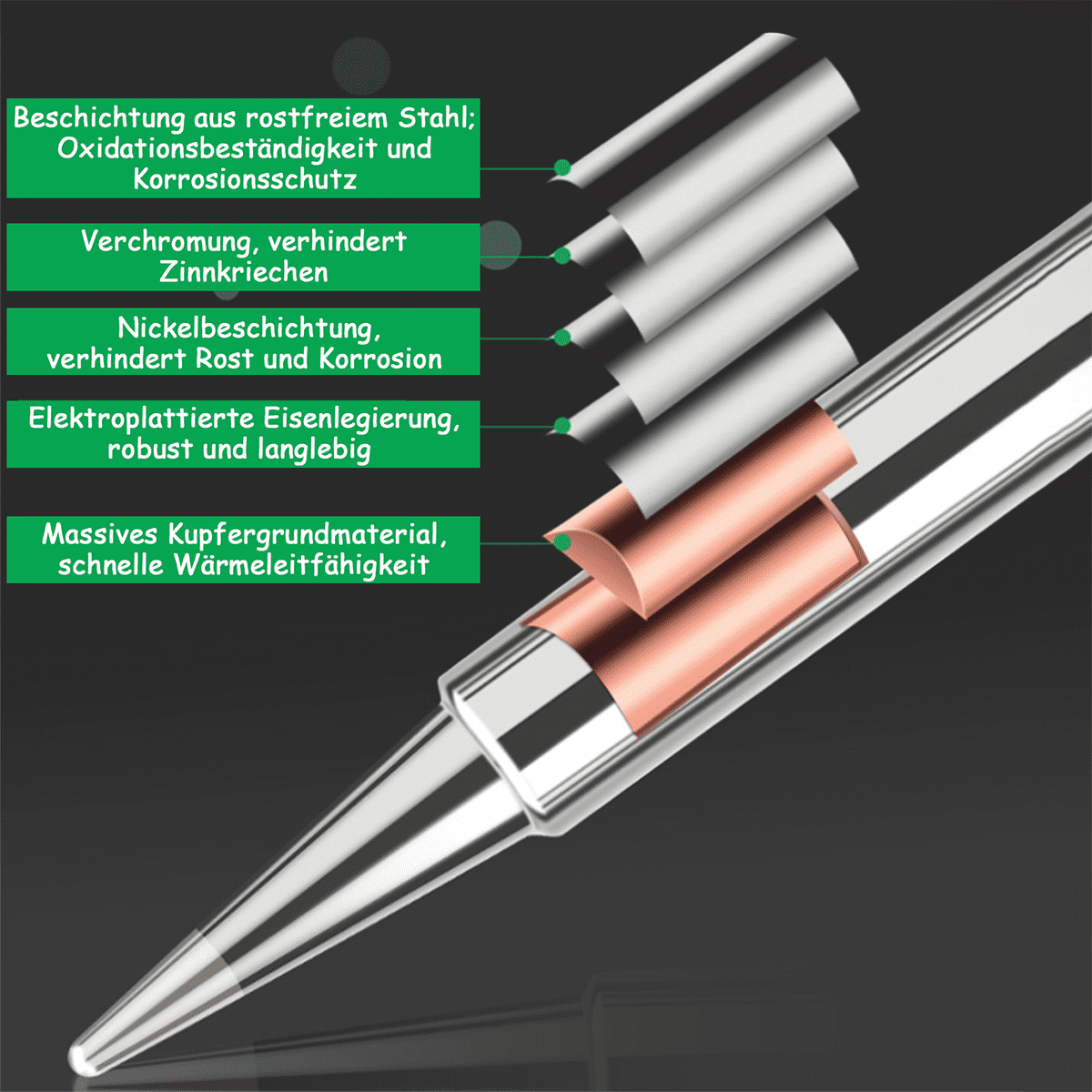 Beschichtung aus rostfreiem Stahl; Oxidationsbeständigkeit und Korrosionsschutz

Verchromung, verhindert Zinnkriechen

Nickelbeschichtung, verhindert Rost und Korrosion

Elektroplattierte Eisenlegierung, robust und langlebig

Massives Kupfergrundmaterial, schnelle Wärmeleitfähigkeit