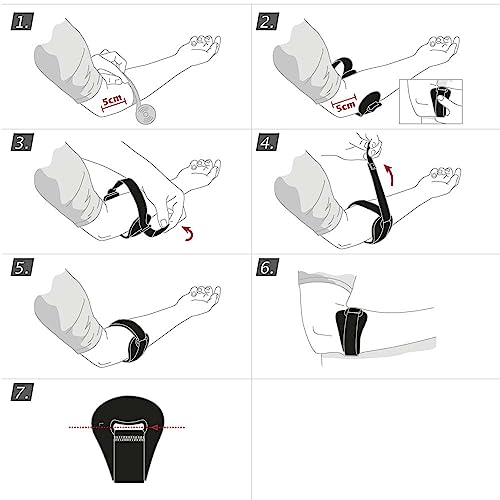 1.

5cm

2.

5cm

3.

4.

5.

6.

7.