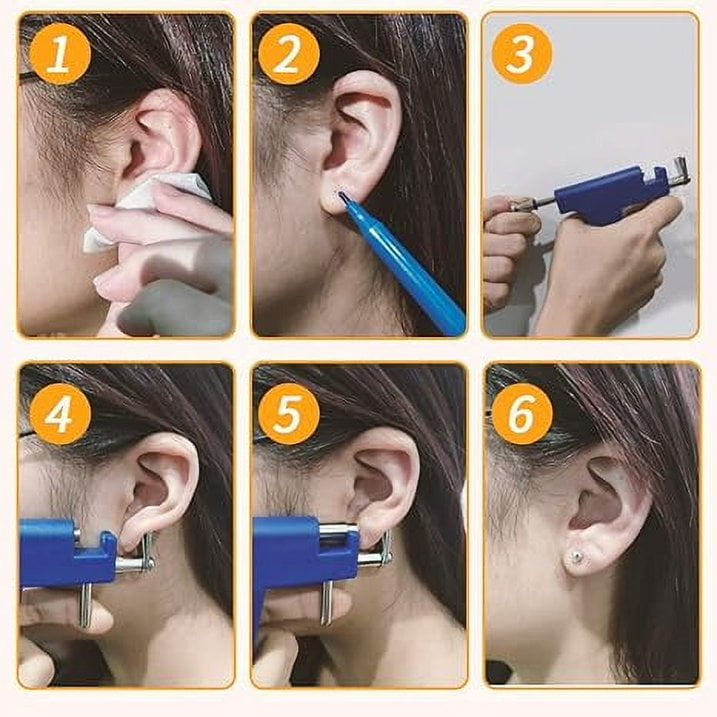 1

2

3

4

5

6