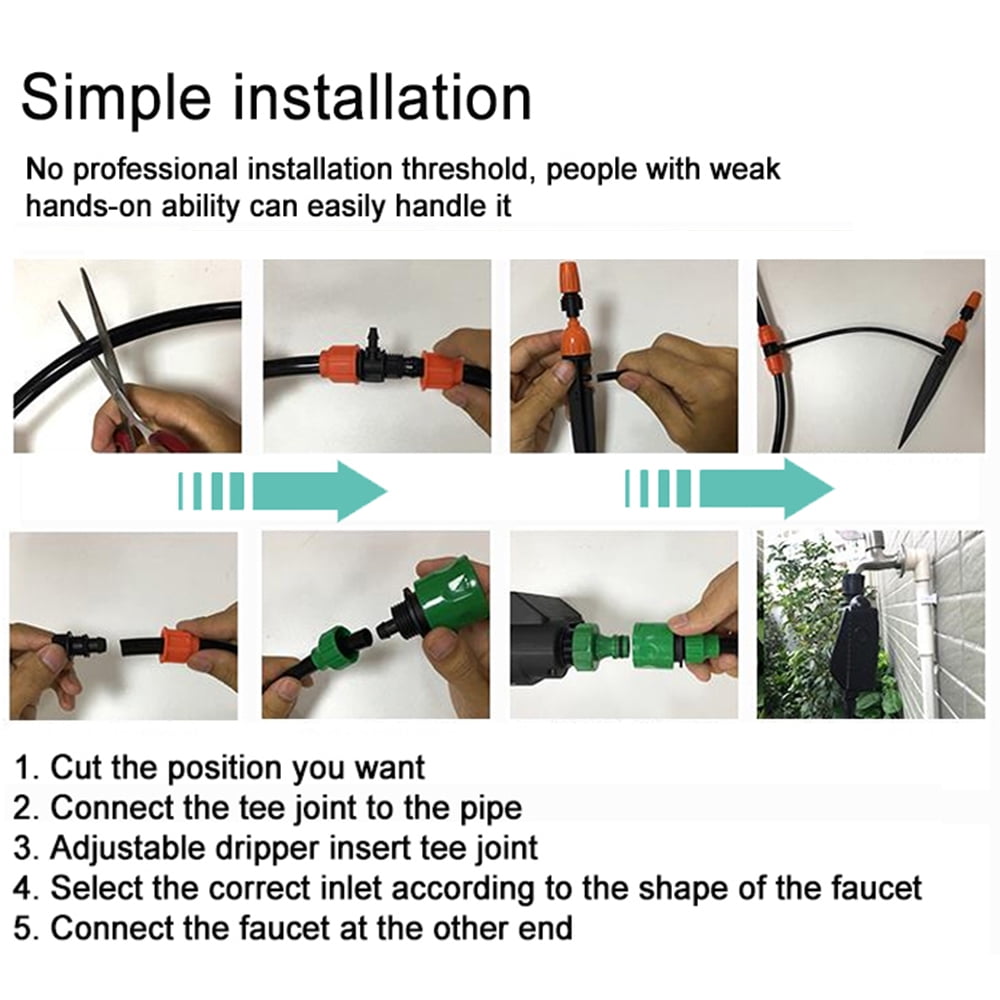 Simple installation

No professional installation threshold, people with weak hands-on ability can easily handle it

1. Cut the position you want
2. Connect the tee joint to the pipe
3. Adjustable dripper insert tee joint
4. Select the correct inlet according to the shape of the faucet
5. Connect the faucet at the other end