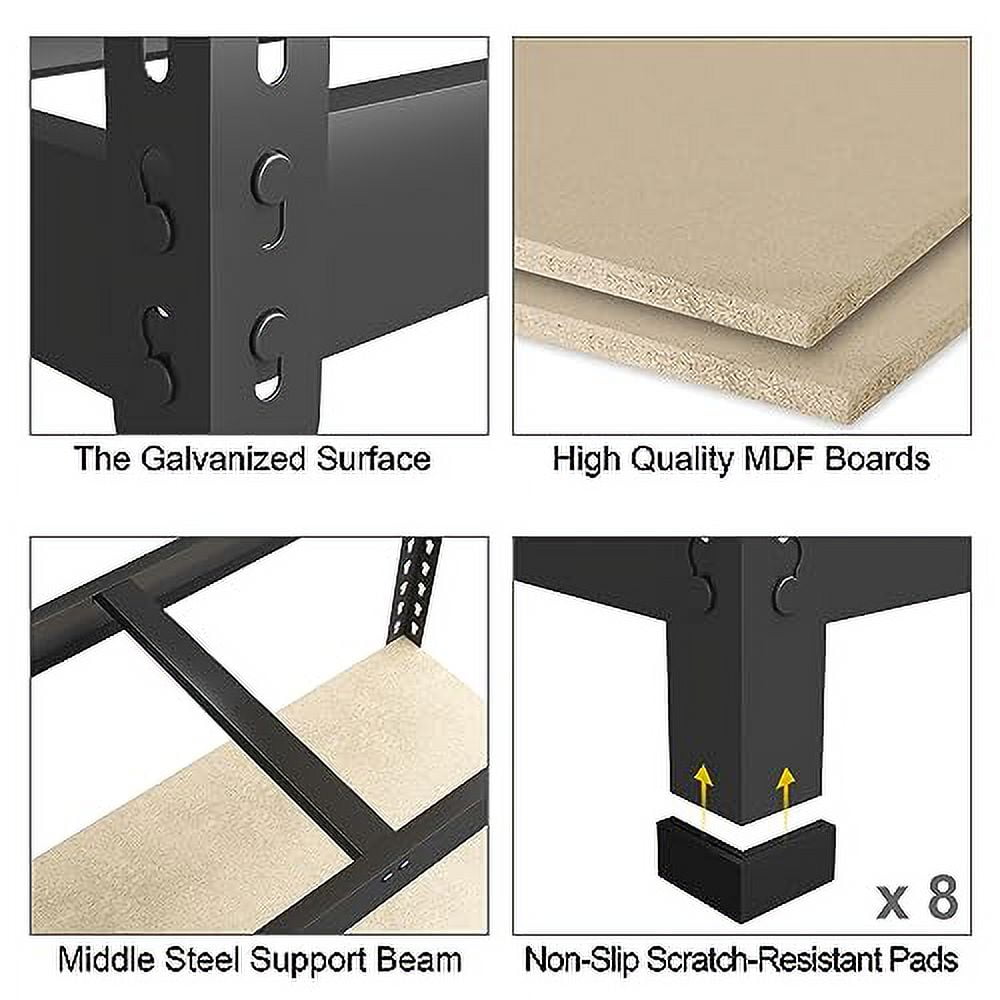 The Galvanized Surface

High Quality MDF Boards

Middle Steel Support Beam

x 8

Non-Slip Scratch-Resistant Pads