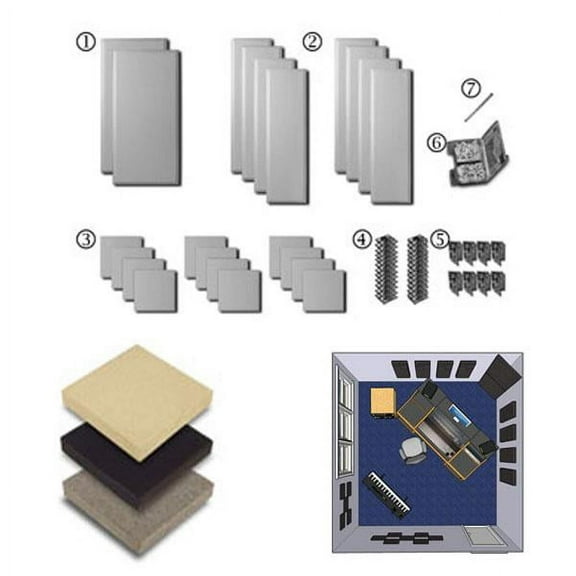 ①
②
⑦
⑥
③
④
⑤