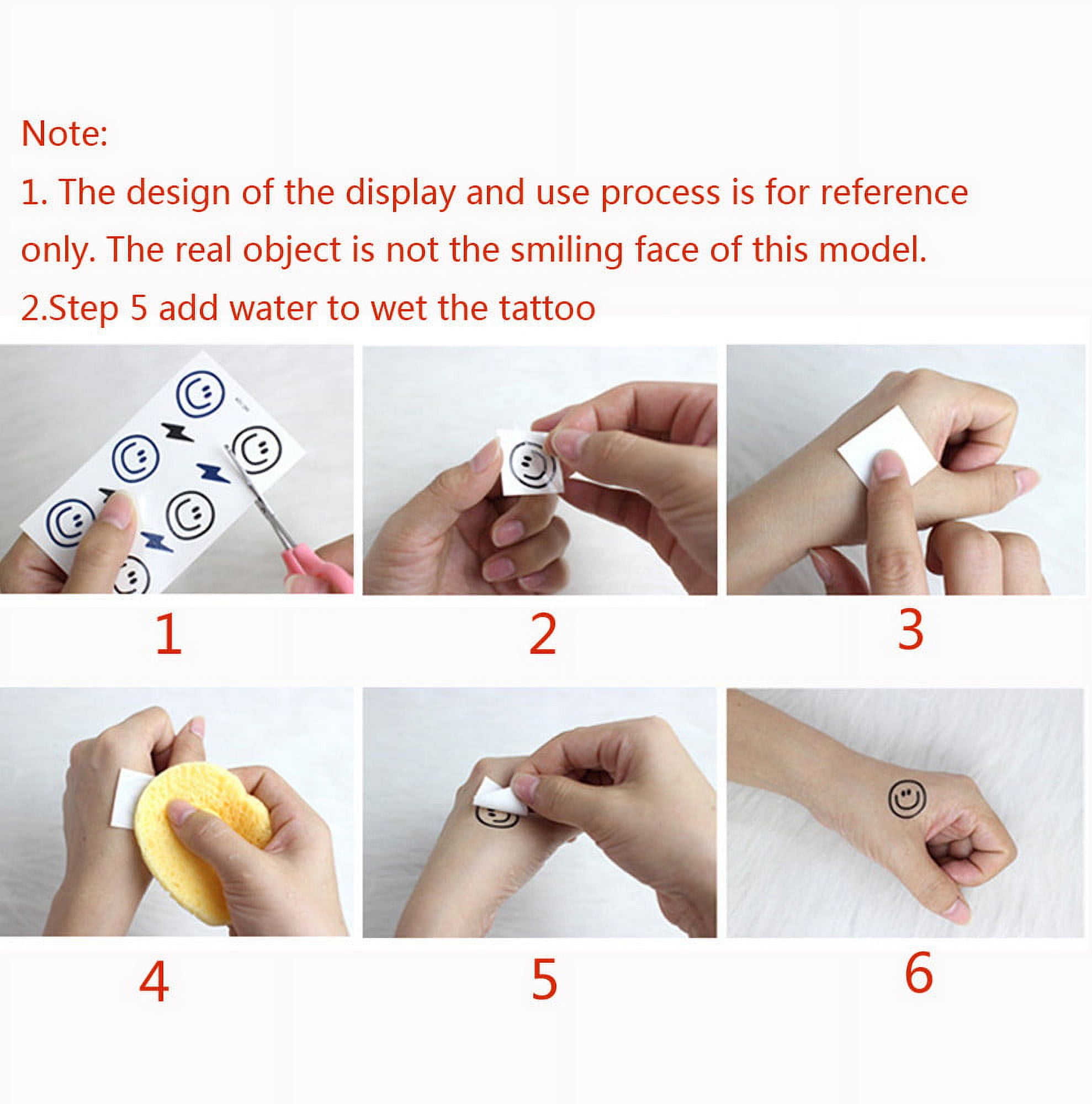 Note:
1. The design of the display and use process is for reference only. The real object is not the smiling face of this model.
2.Step 5 add water to wet the tattoo

1

2

3

4

5

6