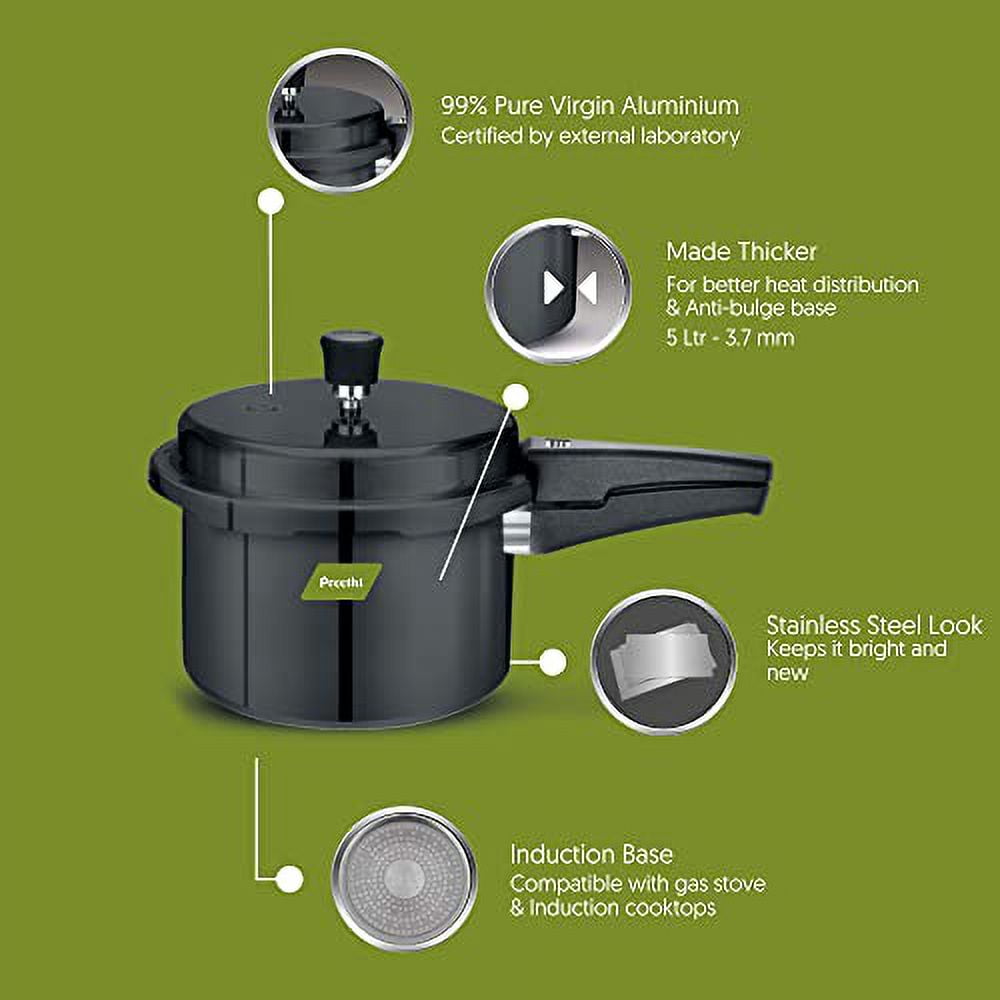 99% Pure Virgin Aluminium
Certified by external laboratory

Made Thicker
For better heat distribution & Anti-bulge base
5 Ltr - 3.7 mm

Preethi

Stainless Steel Look
Keeps it bright and new

Induction Base
Compatible with gas stove & Induction cooktops