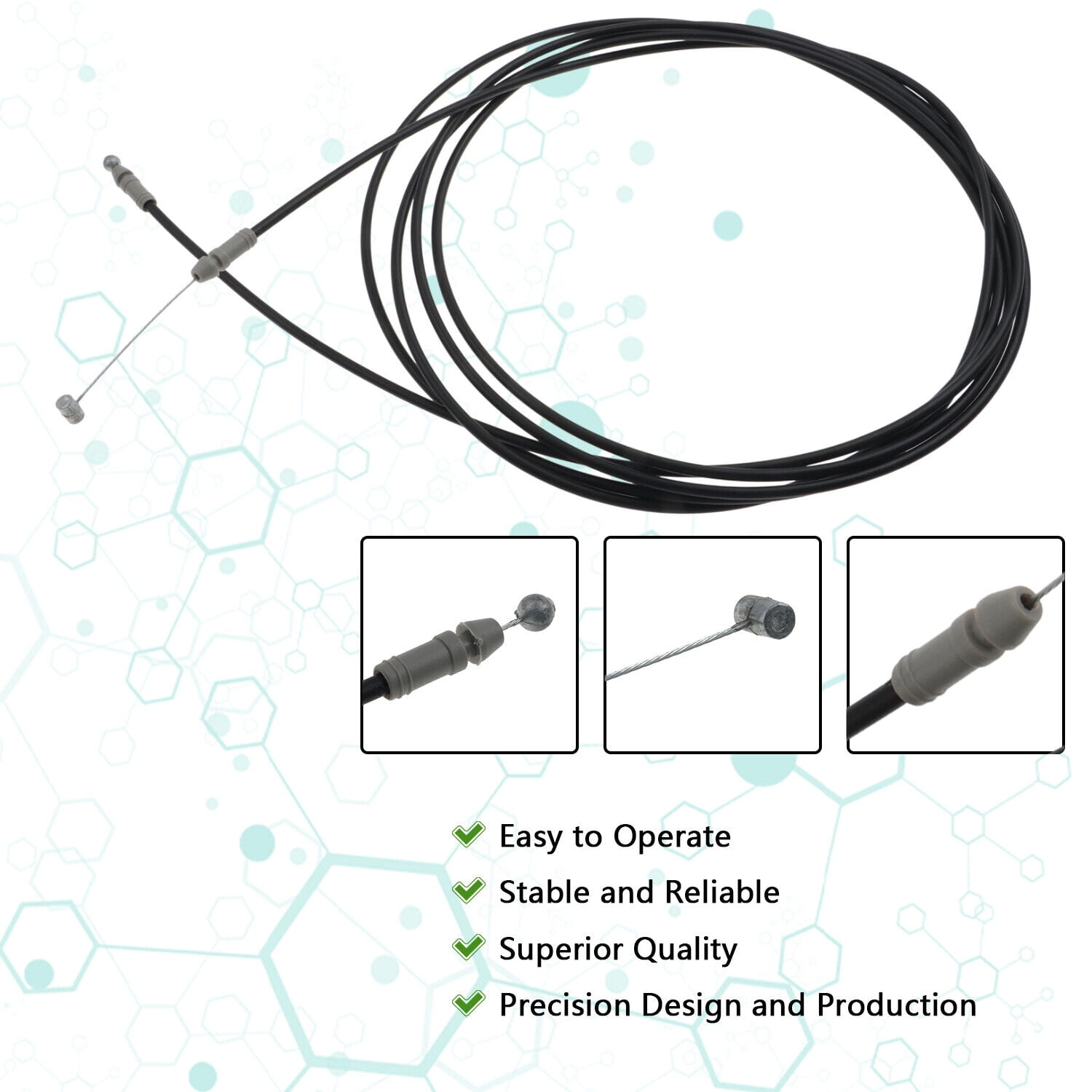 Easy to Operate
Stable and Reliable
Superior Quality
Precision Design and Production