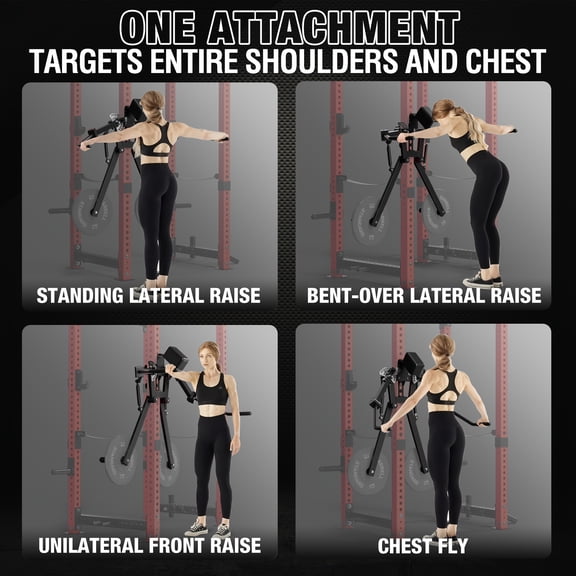 ONE ATTACHMENT
TARGETS ENTIRE SHOULDERS AND CHEST

STANDING LATERAL RAISE

BENT-OVER LATERAL RAISE

UNILATERAL FRONT RAISE

CHEST FLY