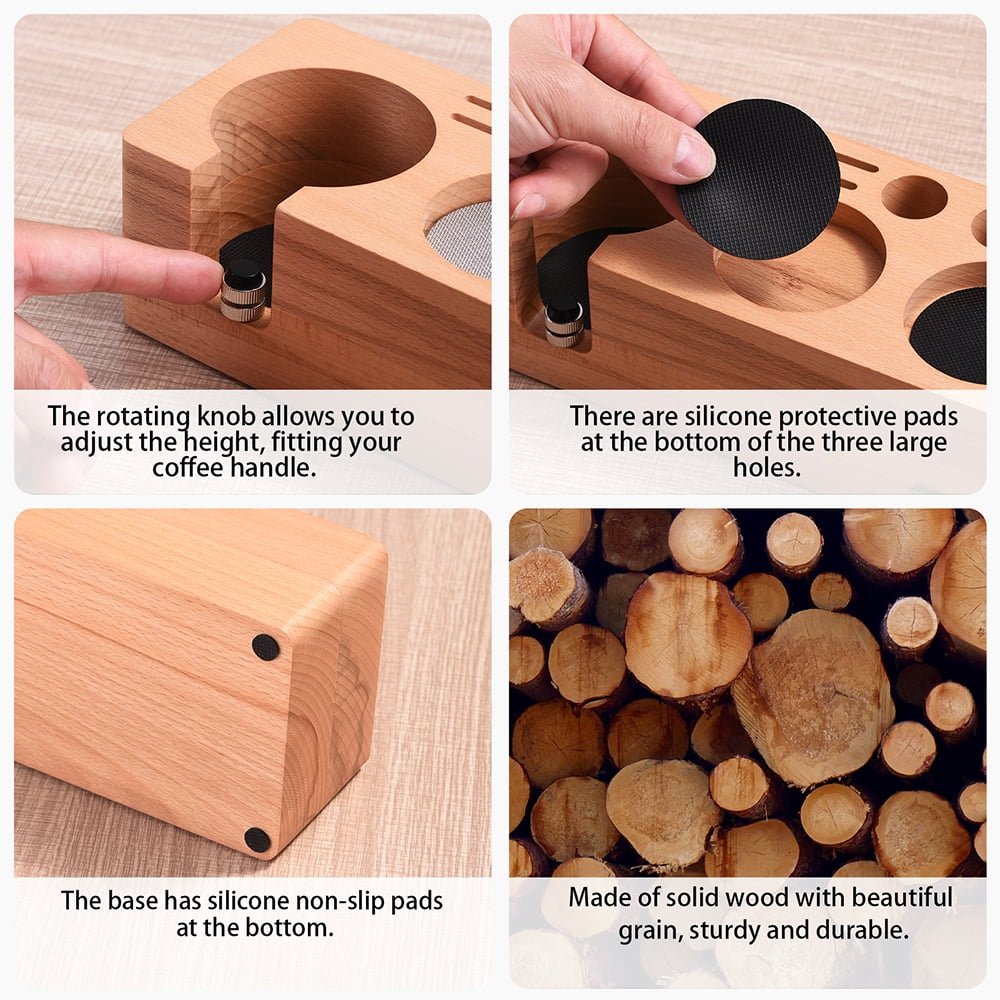 The rotating knob allows you to adjust the height, fitting your coffee handle.

There are silicone protective pads at the bottom of the three large holes.

The base has silicone non-slip pads at the bottom.

Made of solid wood with beautiful grain, sturdy and durable.