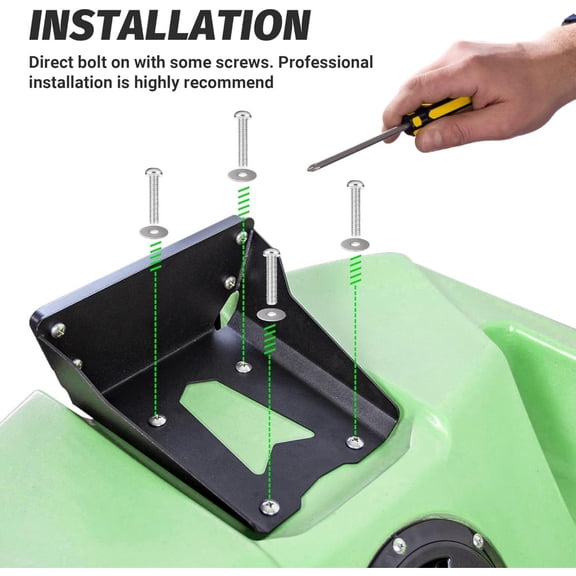 INSTALLATION

Direct bolt on with some screws. Professional installation is highly recommend