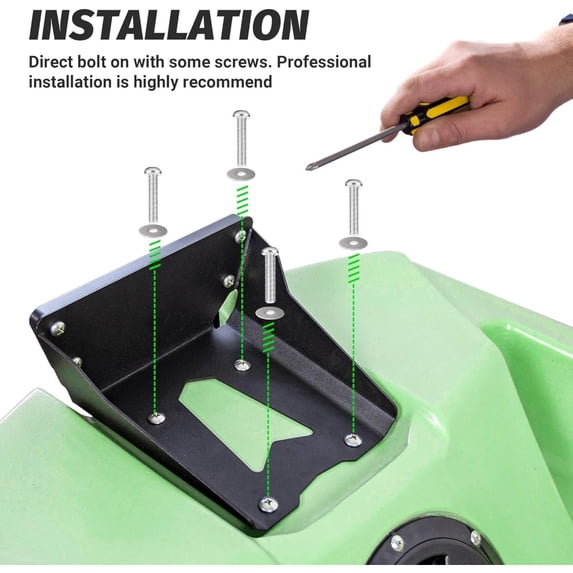 INSTALLATION

Direct bolt on with some screws. Professional installation is highly recommend