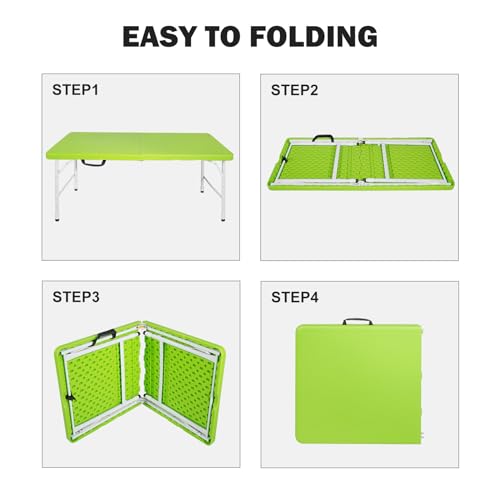 EASY TO FOLDING

STEP1

STEP2

STEP3

STEP4