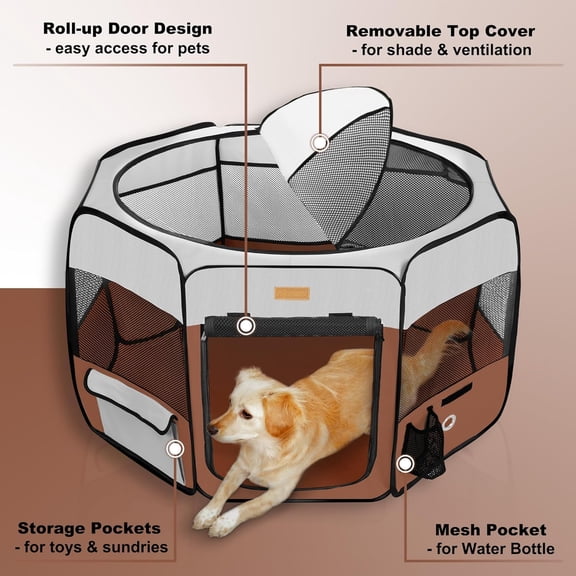 Roll-up Door Design
- easy access for pets

Removable Top Cover
- for shade & ventilation

Storage Pockets
- for toys & sundries

Mesh Pocket
- for Water Bottle