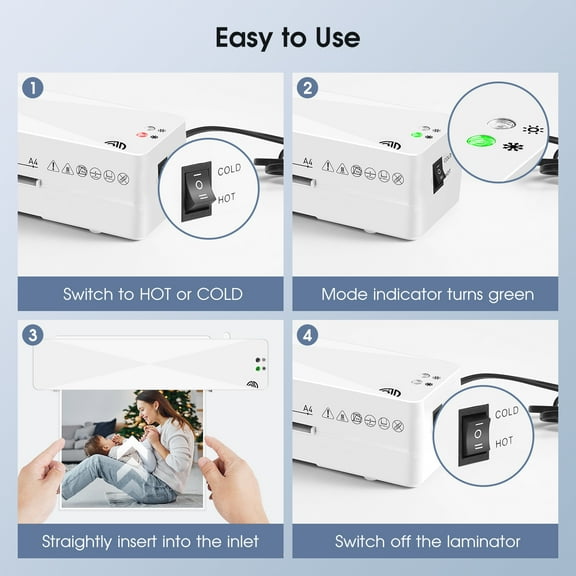 Easy to Use

1

A4

COLD

HOT

Switch to HOT or COLD

2

A4

Mode indicator turns green

3

Straightly insert into the inlet

4

A4

COLD

HOT

Switch off the laminator