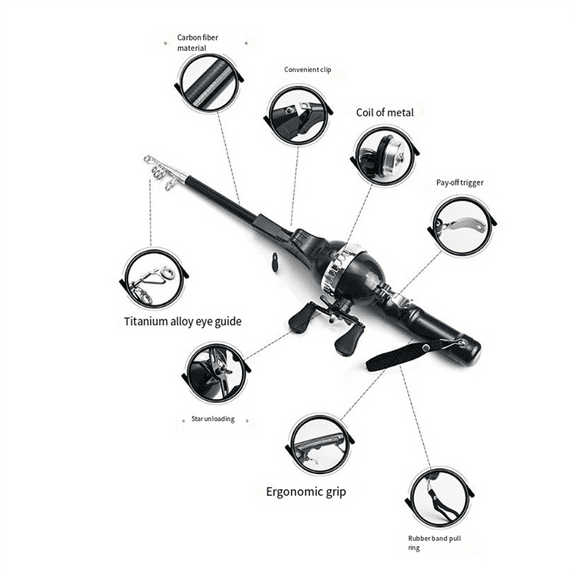 Carbon fiber material

Convenient clip

Coil of metal

Pay-off trigger

Titanium alloy eye guide

Star unloading

Ergonomic grip

Rubber band pull ring