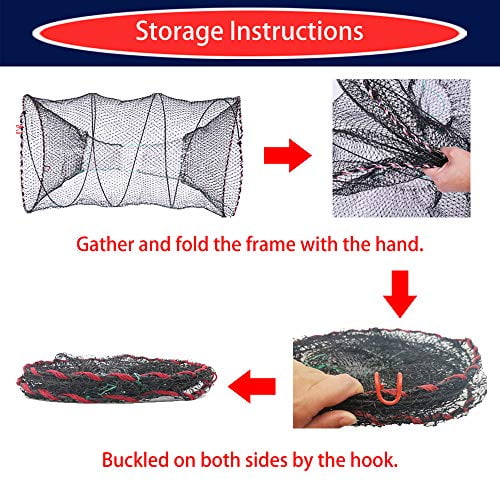 Storage Instructions

Gather and fold the frame with the hand.

Buckled on both sides by the hook.