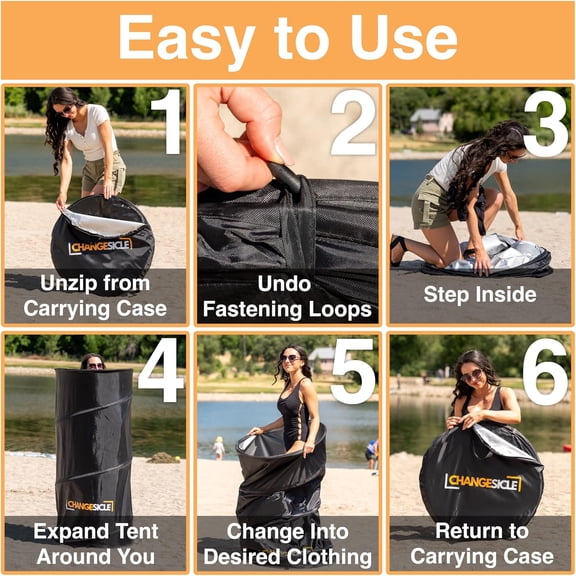 Easy to Use

1
CHANGESICLE
Unzip from Carrying Case

2
Undo Fastening Loops

3
Step Inside

4
CHANGESICLE
Expand Tent Around You

5
Change Into Desired Clothing

6
CHANGESICLE
Return to Carrying Case