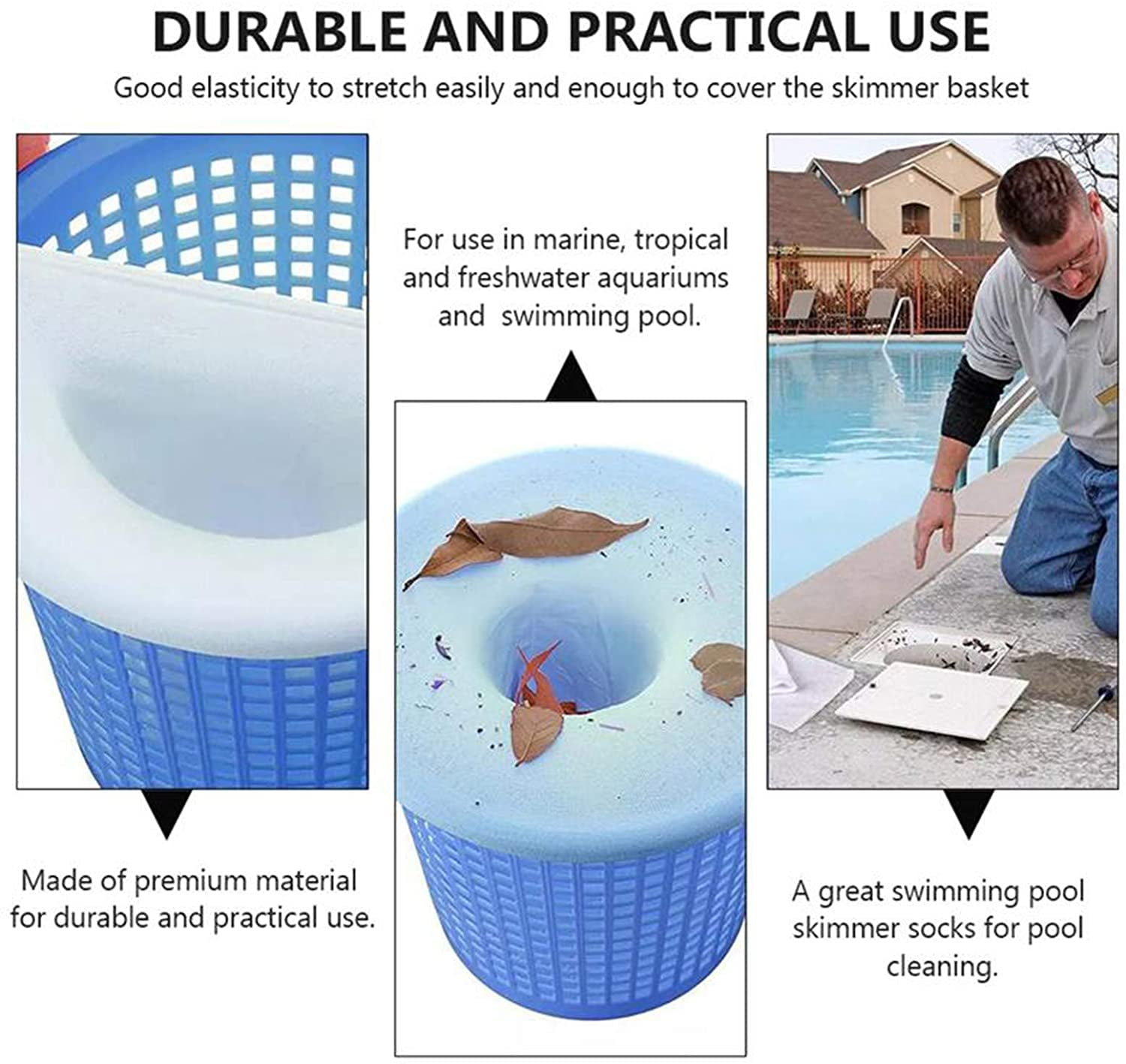 DURABLE AND PRACTICAL USE

Good elasticity to stretch easily and enough to cover the skimmer basket

For use in marine, tropical and freshwater aquariums and swimming pool.

Made of premium material for durable and practical use.

A great swimming pool skimmer socks for pool cleaning.