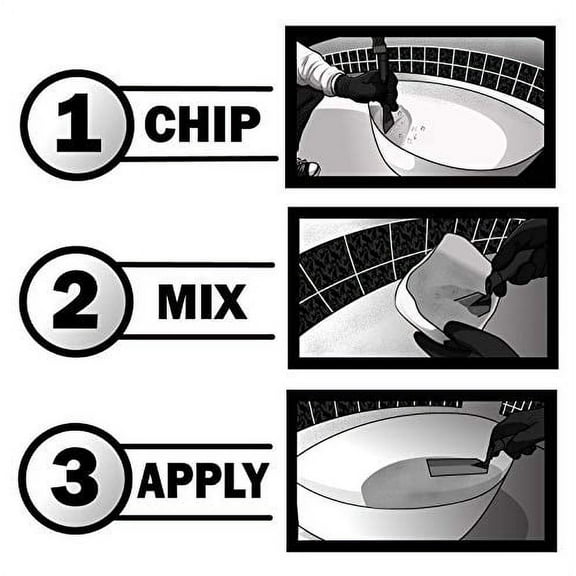 1 CHIP

2 MIX

3 APPLY