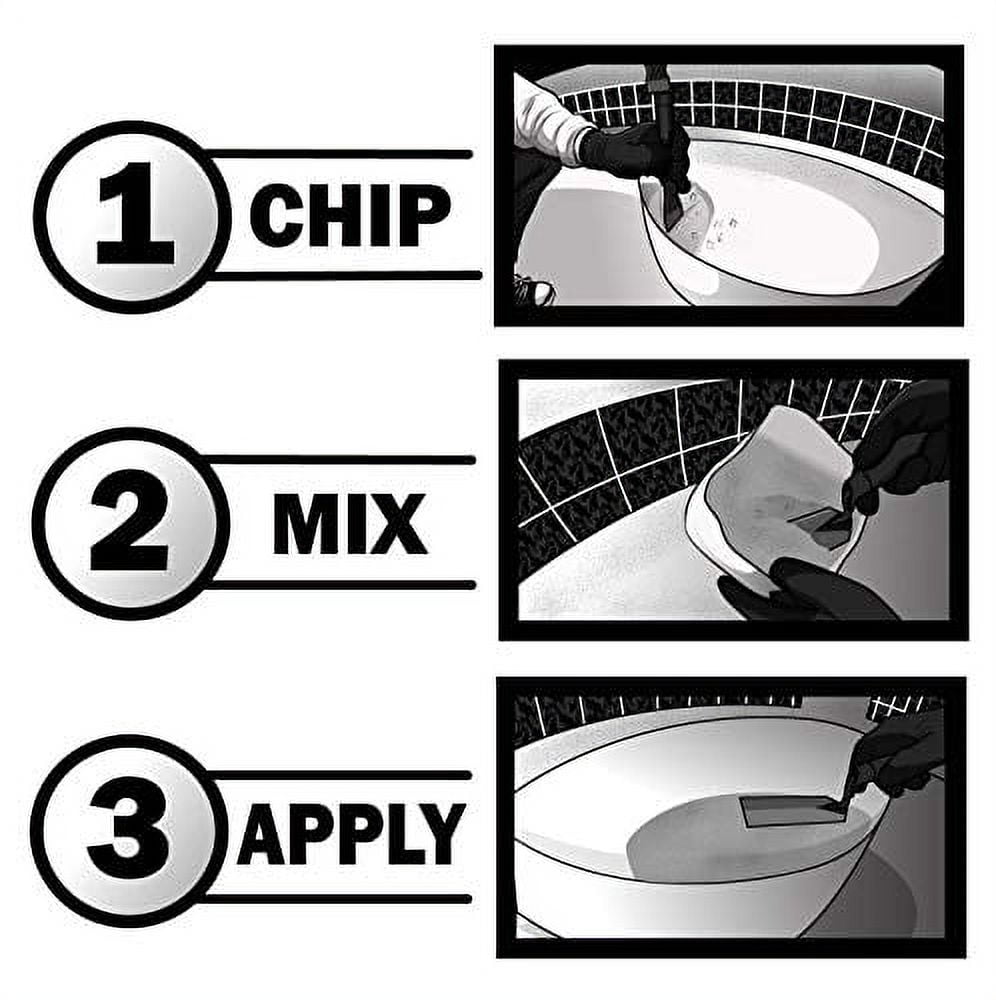 1 CHIP

2 MIX

3 APPLY