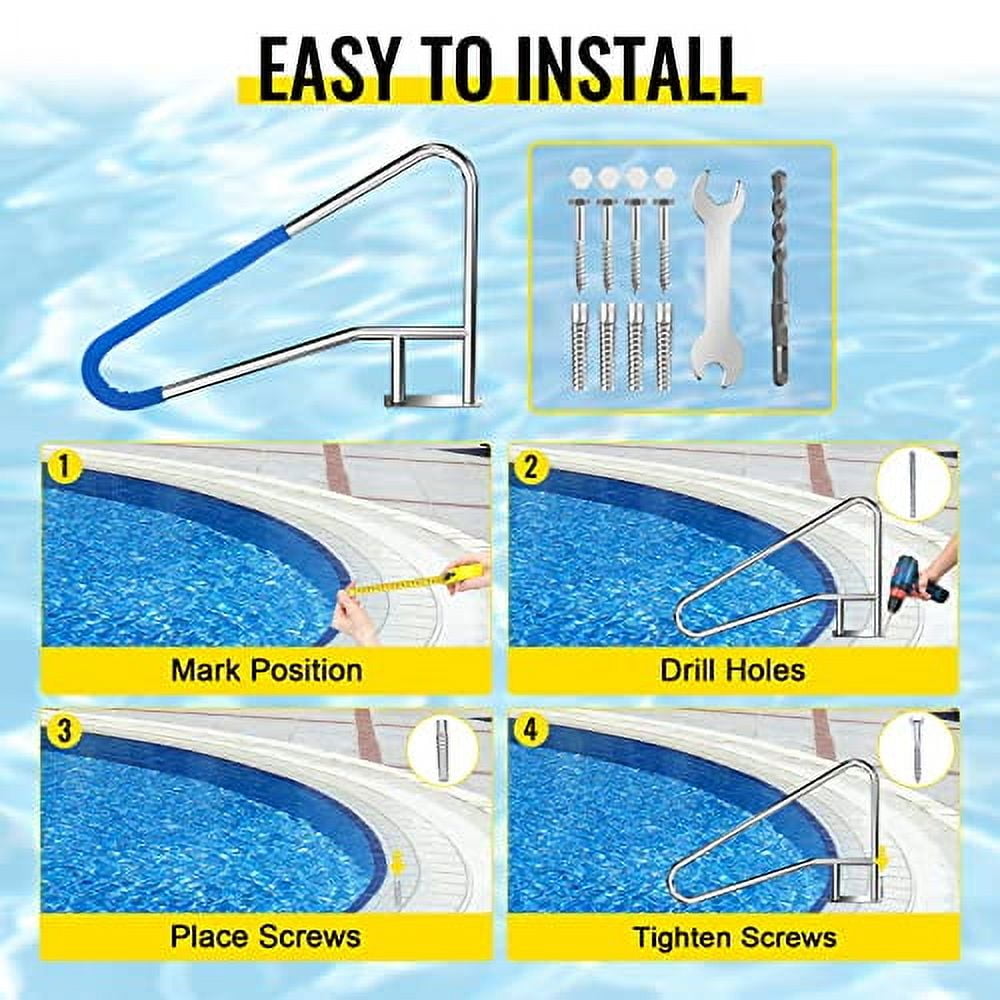 EASY TO INSTALL

1
Mark Position

2
Drill Holes

3
Place Screws

4
Tighten Screws