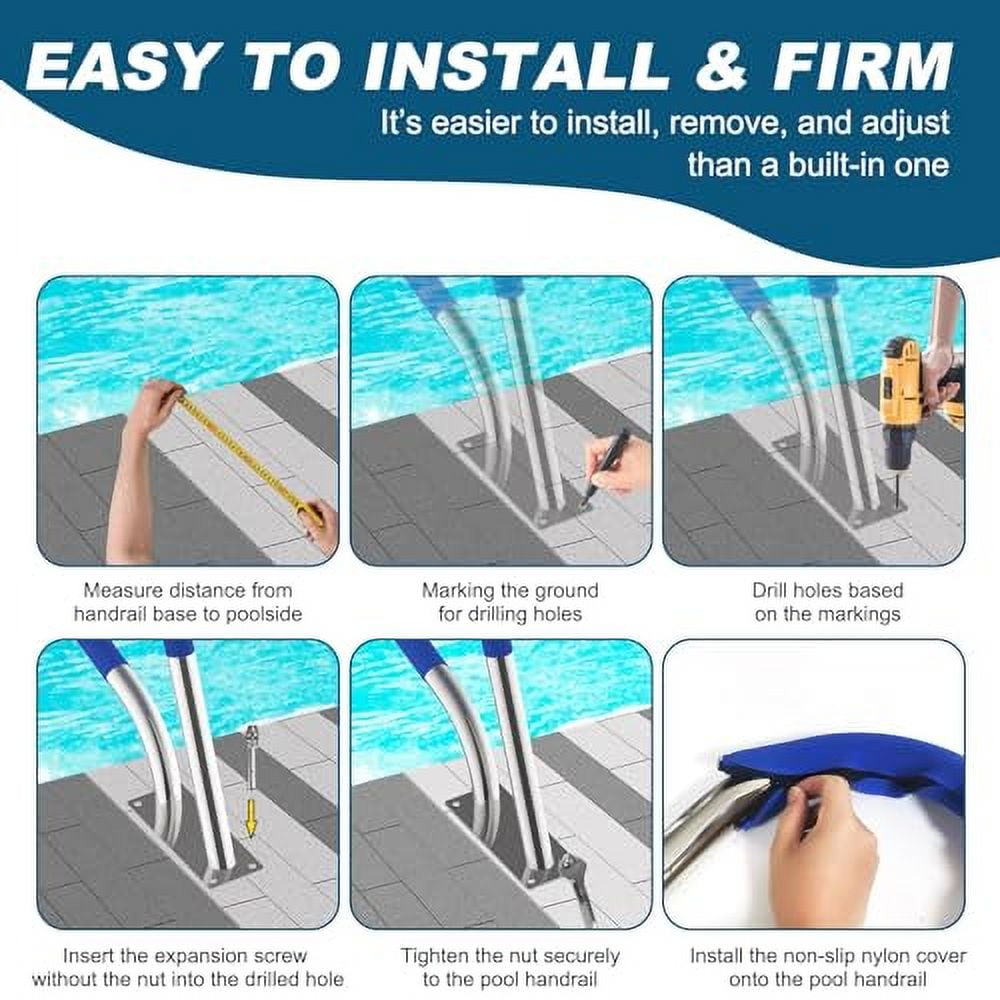 EASY TO INSTALL & FIRM

It's easier to install, remove, and adjust than a built-in one

Measure distance from handrail base to poolside

Marking the ground for drilling holes

Drill holes based on the markings

Insert the expansion screw without the nut into the drilled hole

Tighten the nut securely to the pool handrail

Install the non-slip nylon cover onto the pool handrail