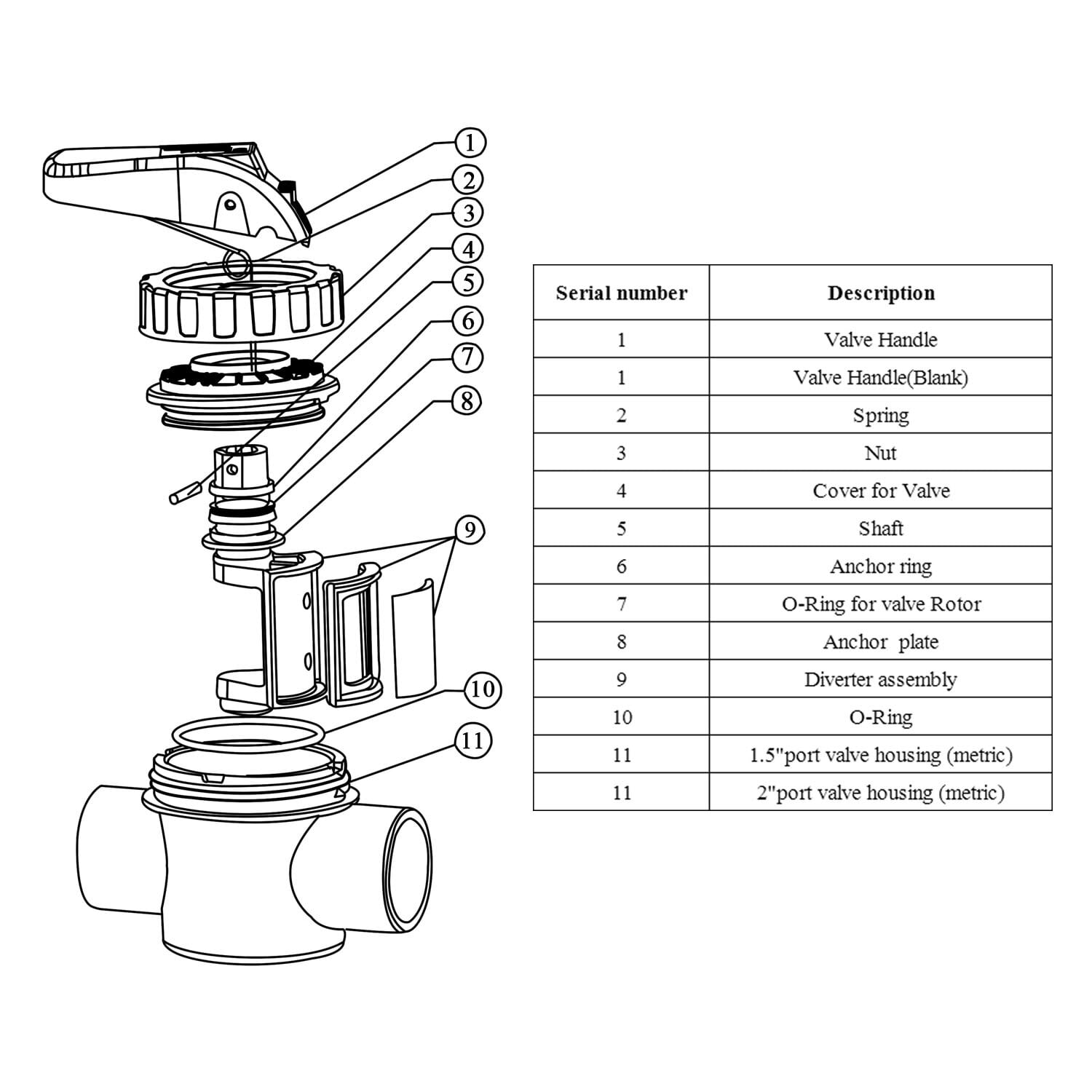 1
2
3
4
5
6
7
8
9
10
11

| Serial number | Description |
|---|---|
| 1 | Valve Handle |
| 1 | Valve Handle(Blank) |
| 2 | Spring |
| 3 | Nut |
| 4 | Cover for Valve |
| 5 | Shaft |
| 6 | Anchor ring |
| 7 | O-Ring for valve Rotor |
| 8 | Anchor plate |
| 9 | Diverter assembly |
| 10 | O-Ring |
| 11 | 1.5"port valve housing (metric) |
| 11 | 2"port valve housing (metric) |