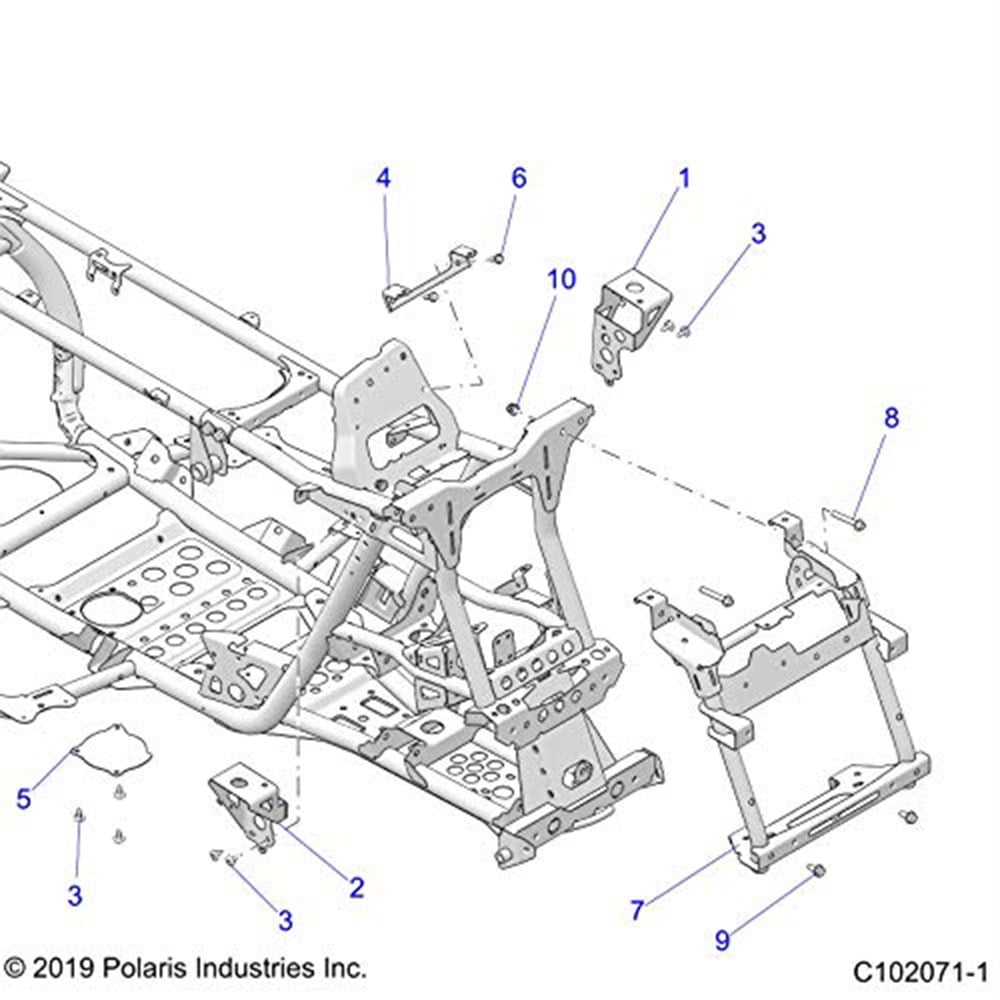 4
6
1
3
10
8
5
3
2
3
7
9
© 2019 Polaris Industries Inc.
C102071-1