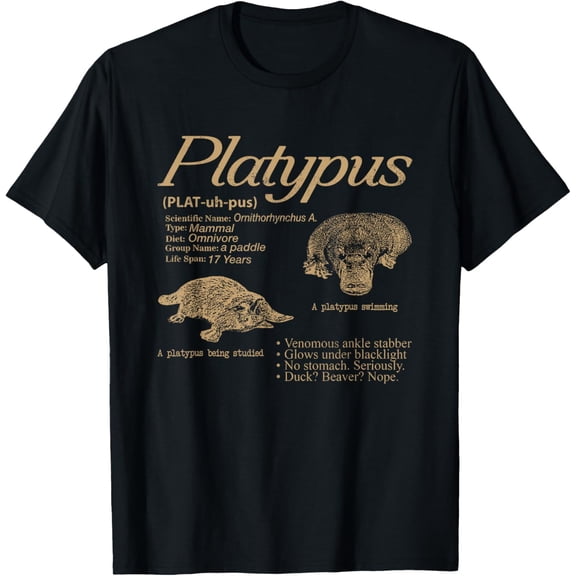 Platypus

(PLAT-uh-pus)

Scientific Name: Ornithorhynchus A.
Type: Mammal
Diet: Omnivore
Group Name: a paddle
Life Span: 17 Years

A platypus swimming

A platypus being studied

• Venomous ankle stabber
• Glows under blacklight
• No stomach. Seriously.
• Duck? Beaver? Nope.