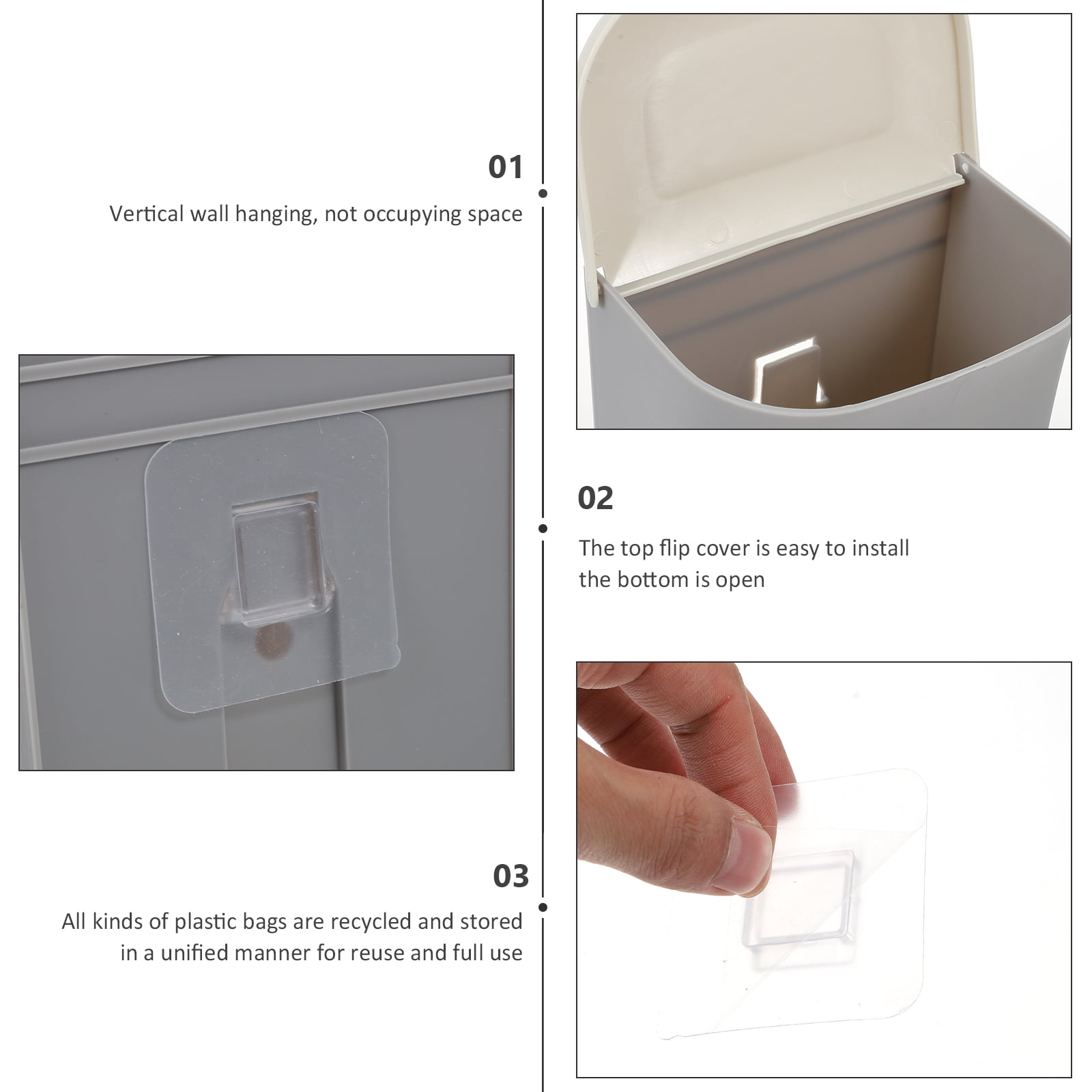 01

Vertical wall hanging, not occupying space

02

The top flip cover is easy to install
the bottom is open

03

All kinds of plastic bags are recycled and stored in a unified manner for reuse and full use