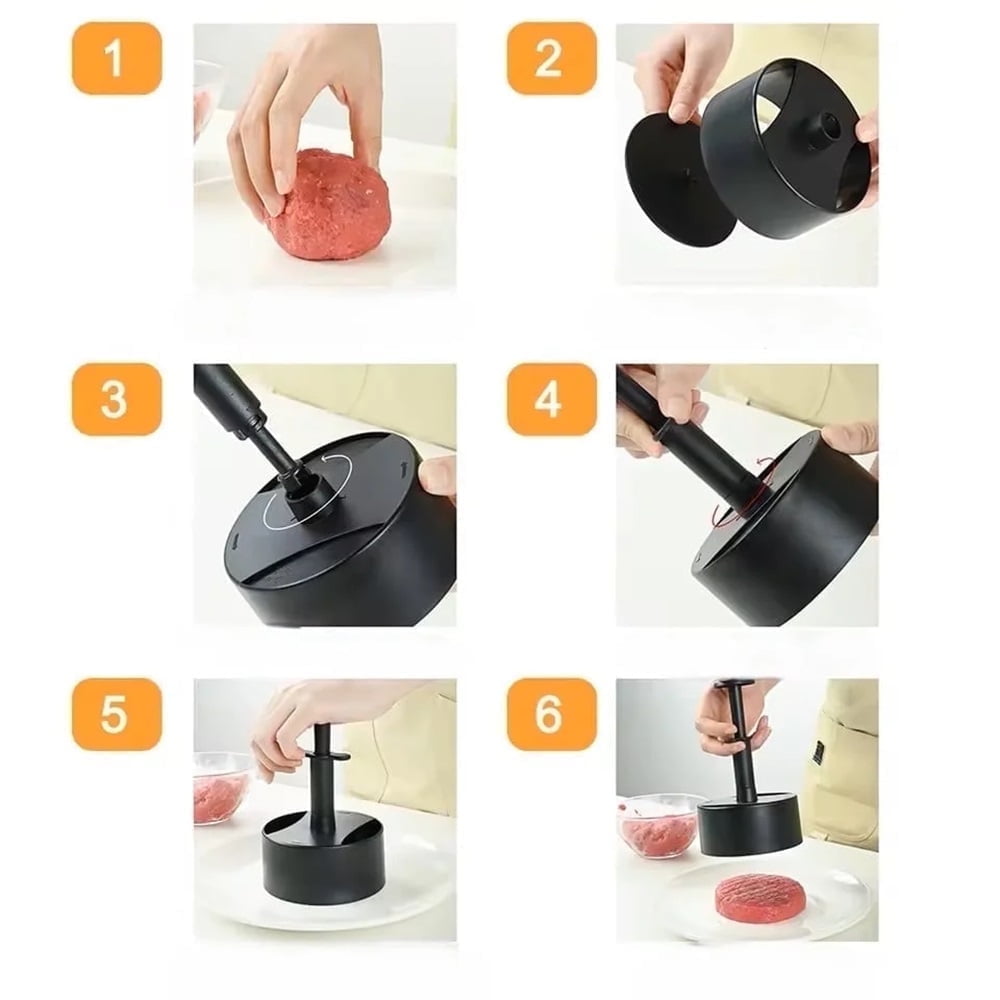 1

2

3

4

5

6