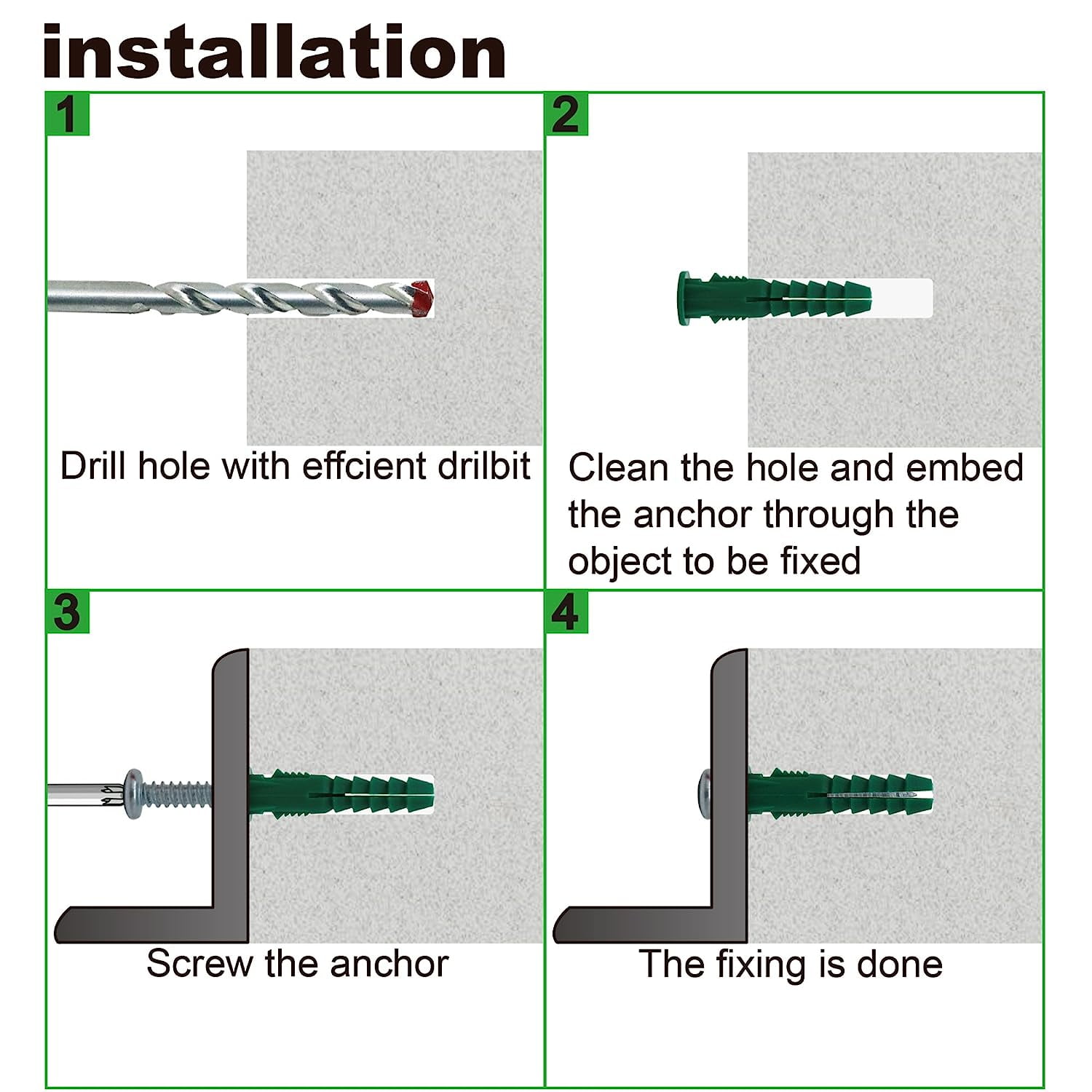 installation

1

Drill hole with effcient drilbit

2

Clean the hole and embed the anchor through the object to be fixed

3

Screw the anchor

4

The fixing is done