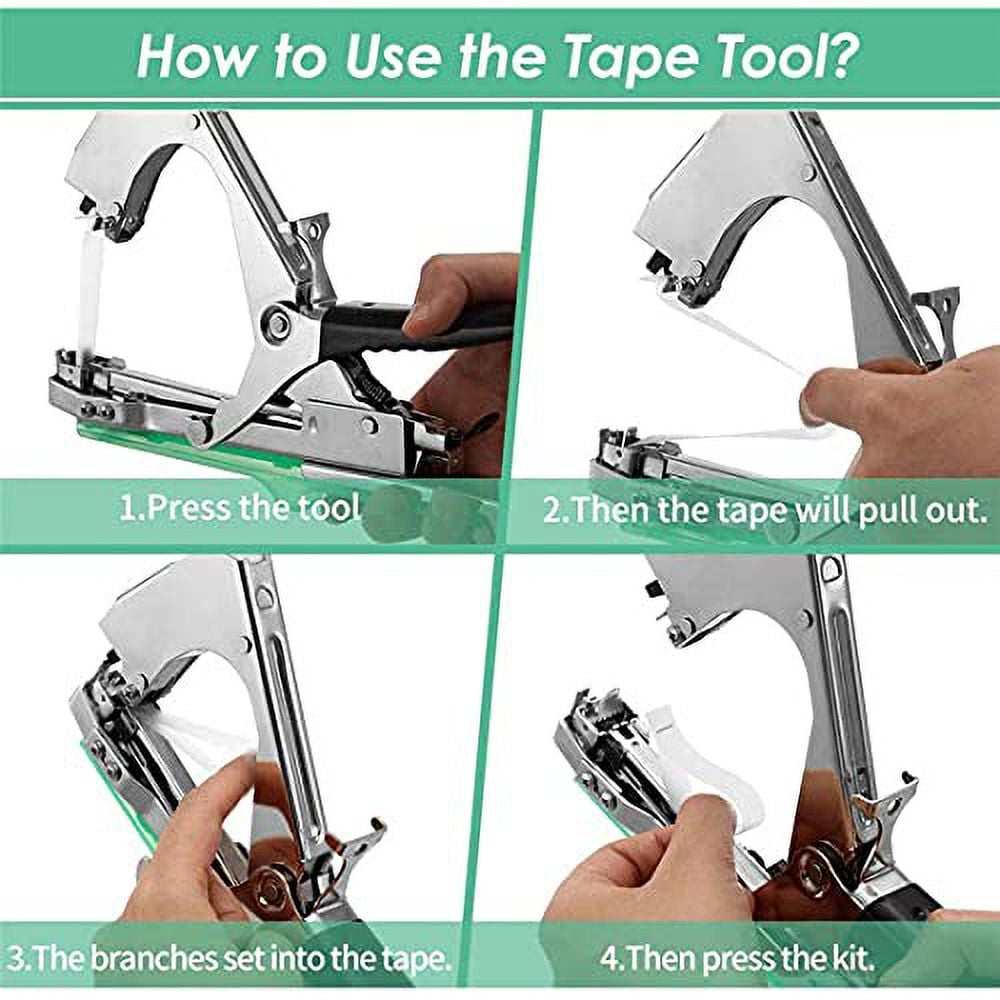 How to Use the Tape Tool?

1.Press the tool

2.Then the tape will pull out.

3.The branches set into the tape.

4.Then press the kit.