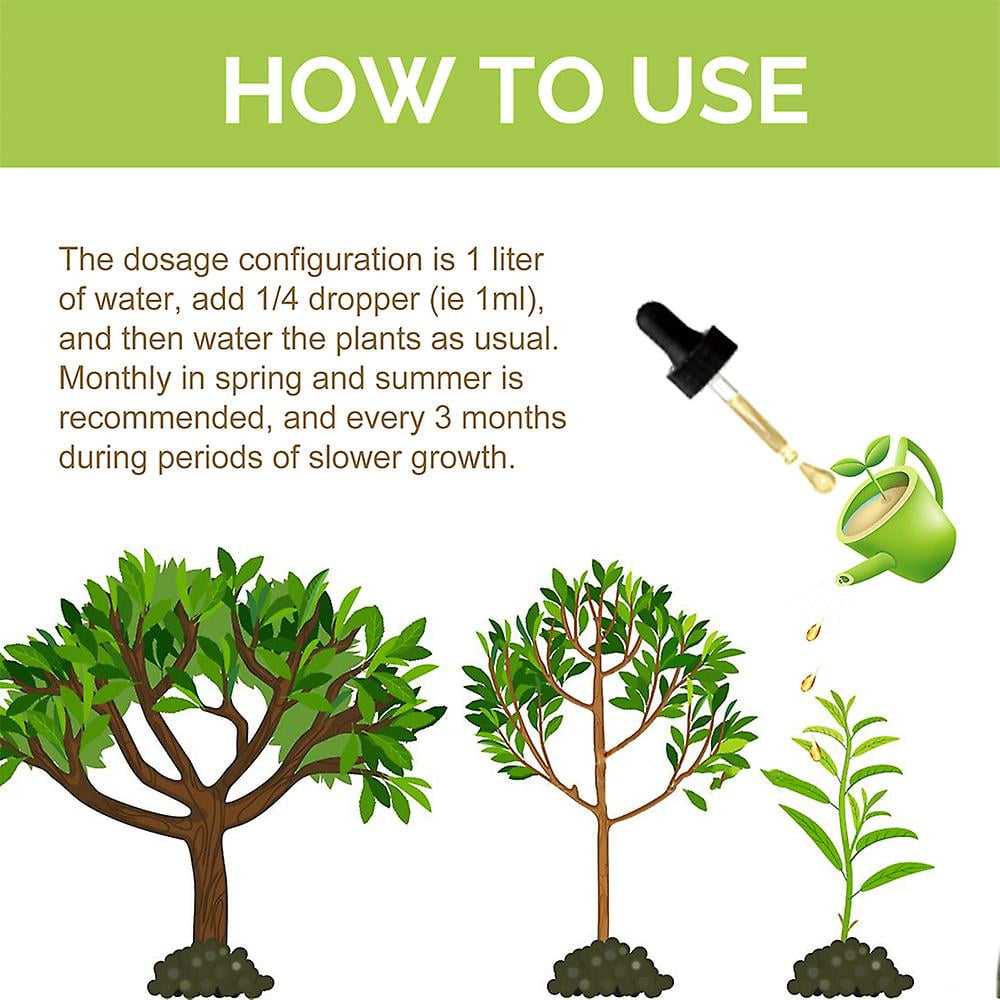 HOW TO USE

The dosage configuration is 1 liter of water, add 1/4 dropper (ie 1ml), and then water the plants as usual. Monthly in spring and summer is recommended, and every 3 months during periods of slower growth.