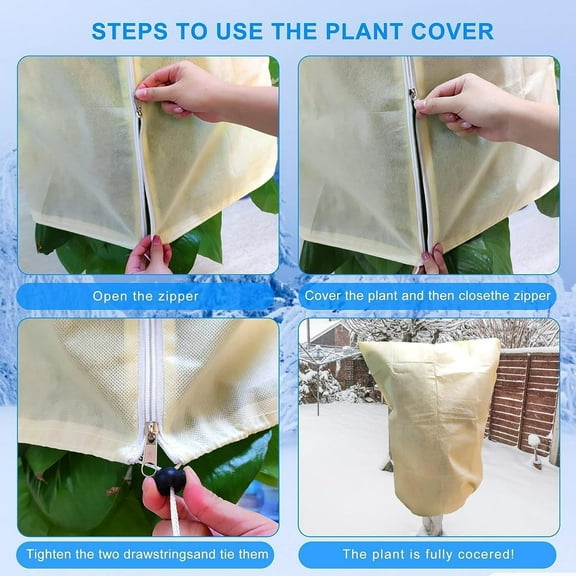 STEPS TO USE THE PLANT COVER

Open the zipper

Cover the plant and then closethe zipper

Tighten the two drawstringsand tie them

The plant is fully cocered!