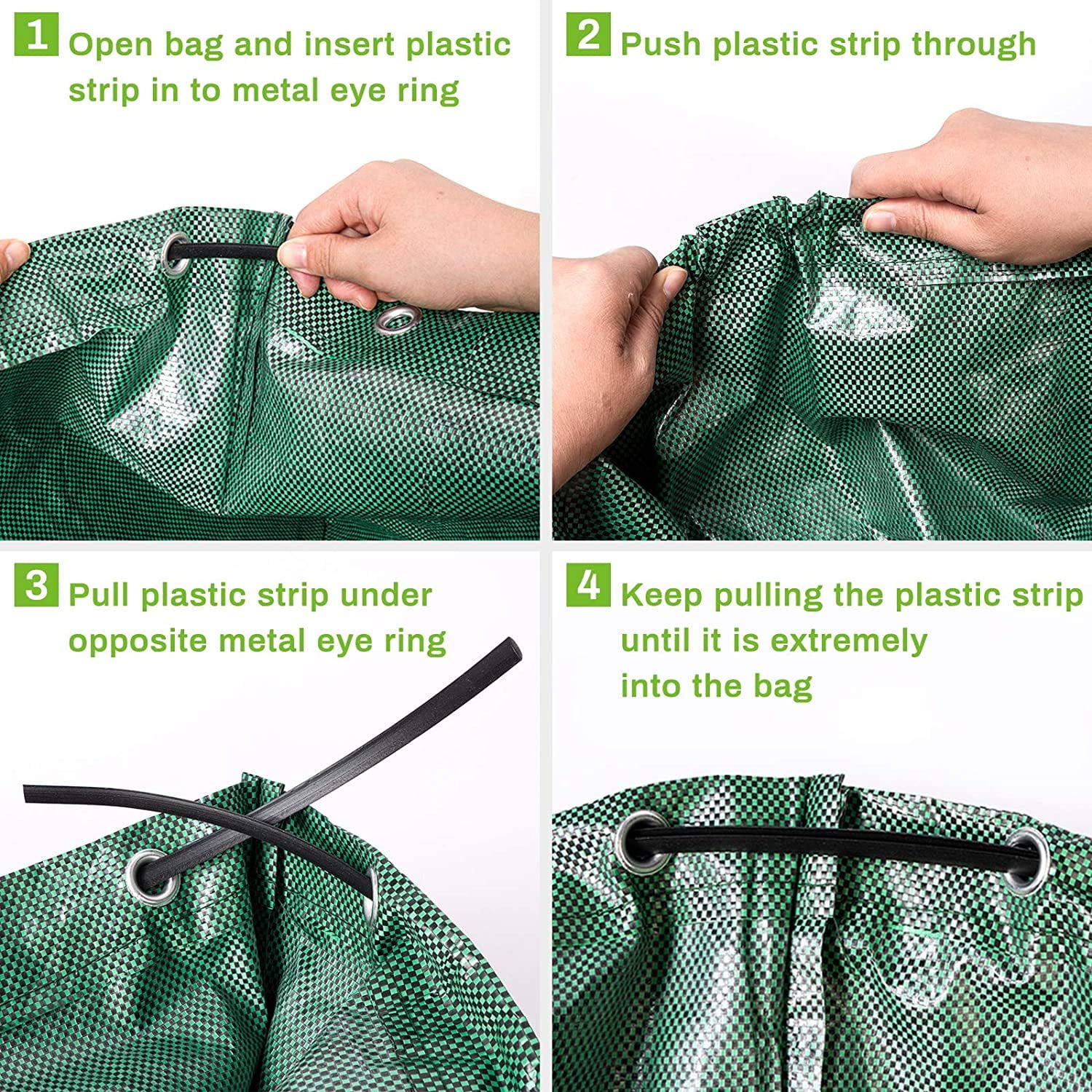 1 Open bag and insert plastic strip in to metal eye ring

2 Push plastic strip through

3 Pull plastic strip under opposite metal eye ring

4 Keep pulling the plastic strip until it is extremely into the bag