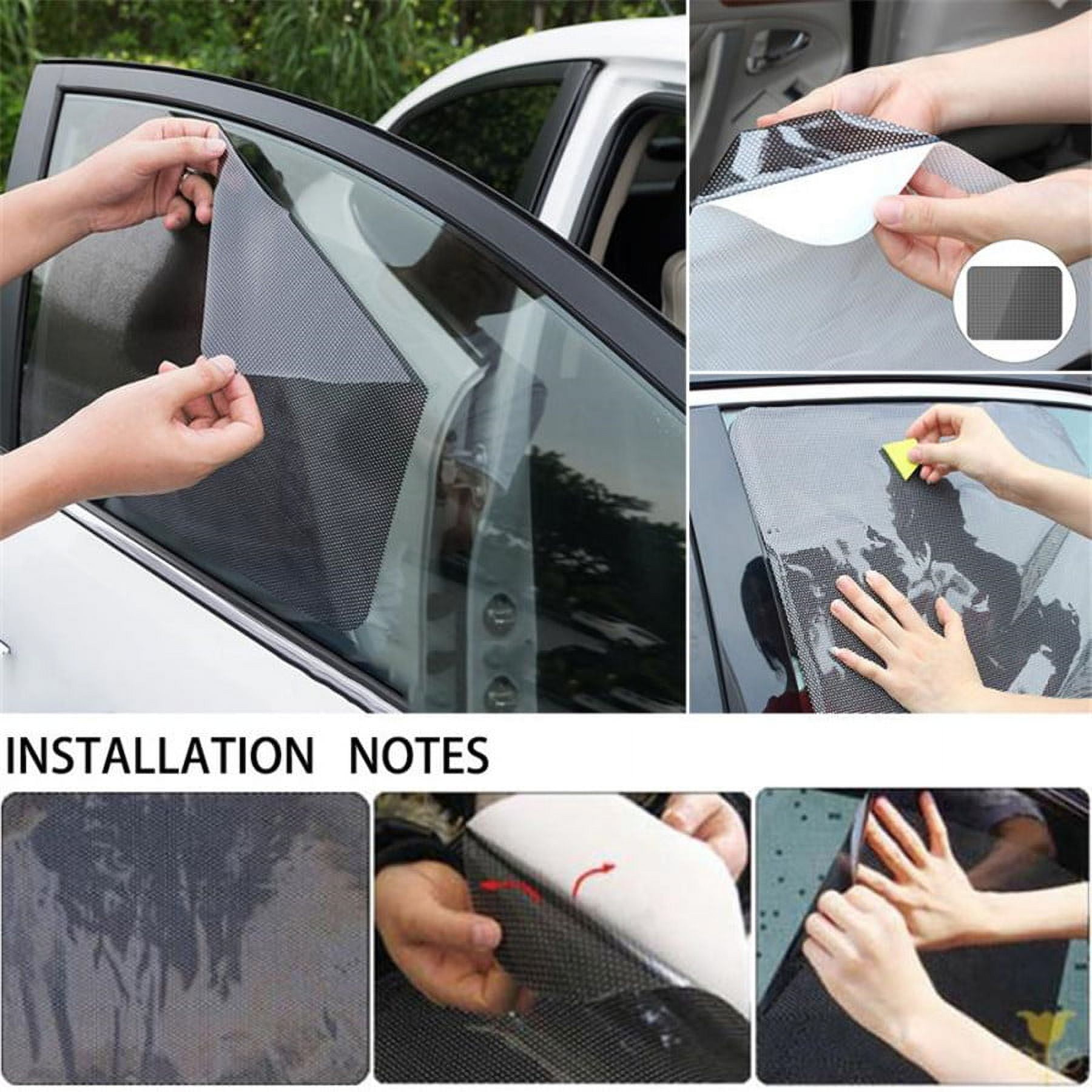 INSTALLATION NOTES