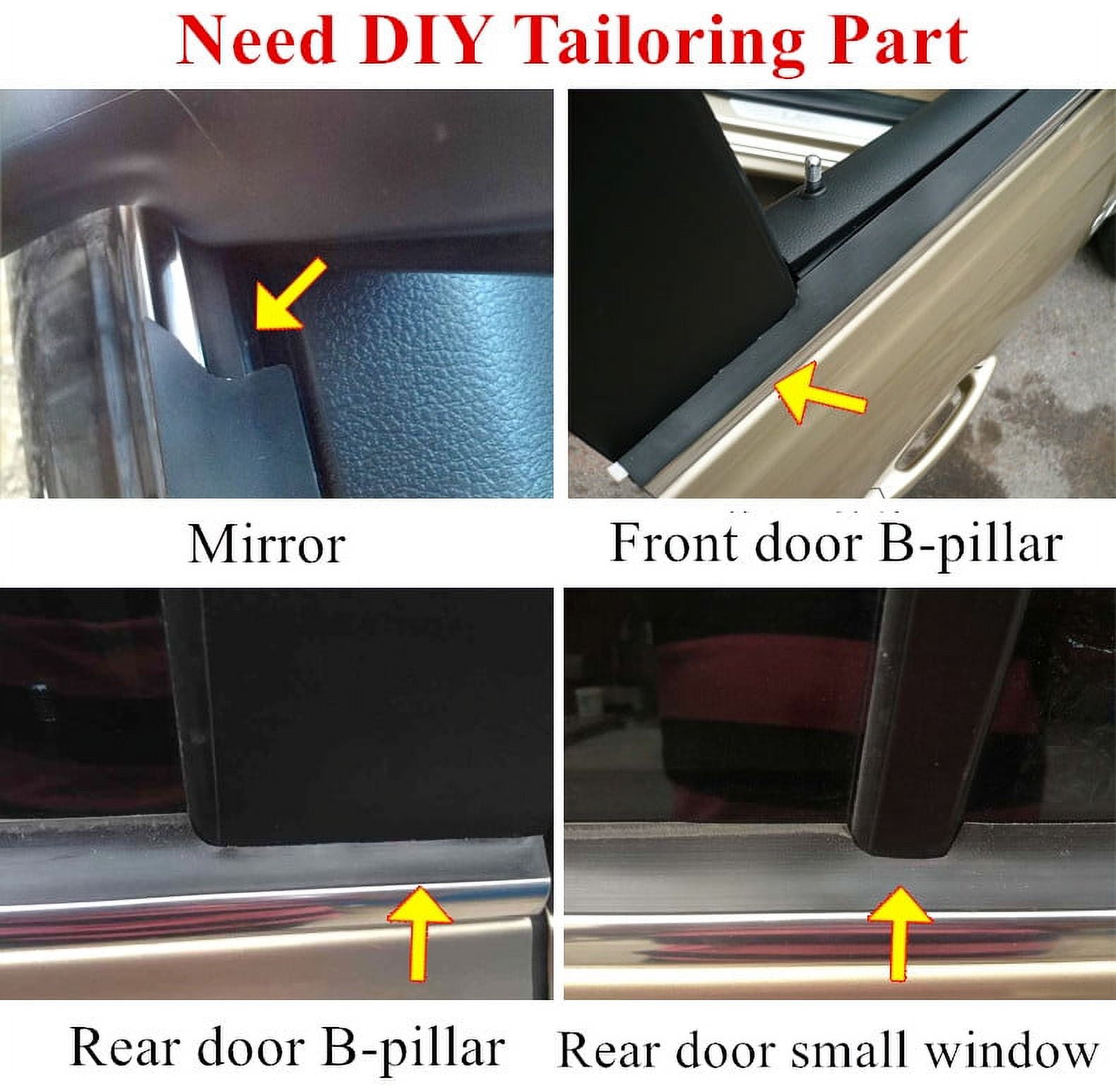 Need DIY Tailoring Part

Mirror

Front door B-pillar

Rear door B-pillar

Rear door small window