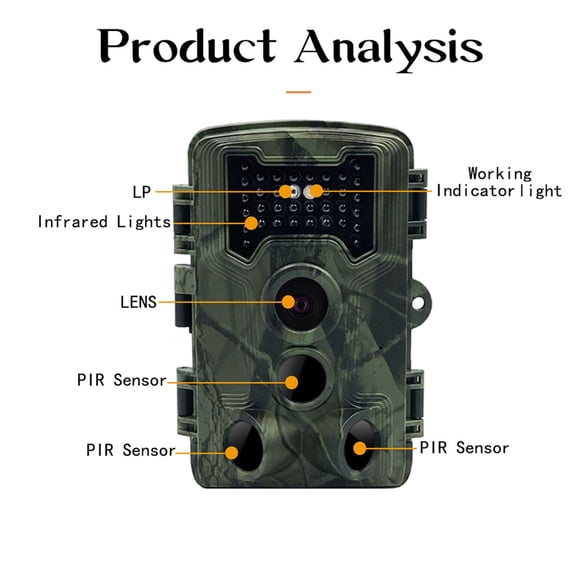 Product Analysis

LP

Working Indicator light

Infrared Lights

LENS

PIR Sensor

PIR Sensor

PIR Sensor