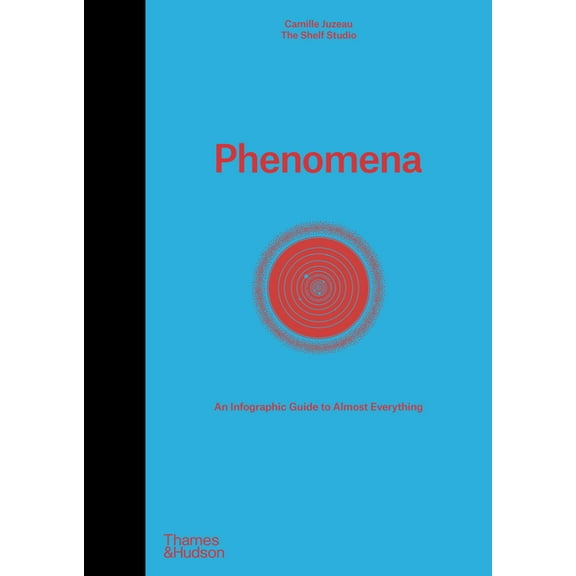 Camille Juzeau
The Shelf Studio

Phenomena

An Infographic Guide to Almost Everything

Thames
&Hudson