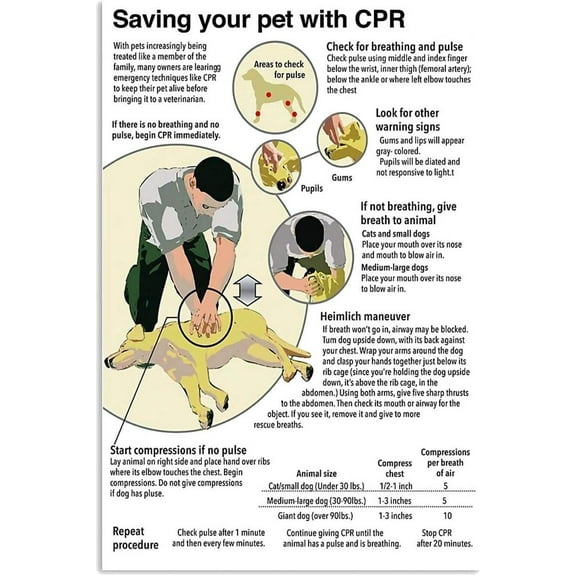 Saving your pet with CPR

With pets increasingly being treated like a member of the family, many owners are learingg emergency techniques like CPR to keep their pet alive before bringing it to a veterinarian.

If there is no breathing and no pulse, begin CPR immediately.

Areas to check for pulse

Check for breathing and pulse
Check pulse using middle and index finger below the wrist, inner thigh (femoral artery); below the ankle or where left elbow touches the chest

Look for other warning signs
Gums and lips will appear gray- colored.
Pupils will be diated and not responsive to light.t

Pupils

Gums

If not breathing, give breath to animal
Cats and small dogs
Place your mouth over its nose and mouth to blow air in.
Medium-large dogs
Place your mouth over its nose to blow air in.

Heimlich maneuver
If breath won't go in, airway may be blocked. Turn dog upside down, with its back against your chest. Wrap your arms around the dog and clasp your hands together just below its rib cage (since you're holding the dog upside down, it's above the rib cage, in the abdomen.) Using both arms, give five sharp thrusts to the abdomen. Then check its mouth or airway for the object. If you see it, remove it and give to more rescue breaths.

Start compressions if no pulse
Lay animal on right side and place hand over ribs where its elbow touches the chest. Begin compressions. Do not give compressions if dog has pluse.

| Animal size | Compress chest | Compressions per breath of air |
|---|---|---|
| Cat/small dog (Under 30 lbs.) | 1/2-1 inch | 5 |
| Medium-large dog (30-90lbs.) | 1-3 inches | 5 |
| Giant dog (over 90lbs.) | 1-3 inches | 10 |

Repeat procedure

Check pulse after 1 minute and then every few minutes.

Continue giving CPR until the animal has a pulse and is breathing.

Stop CPR after 20 minutes.